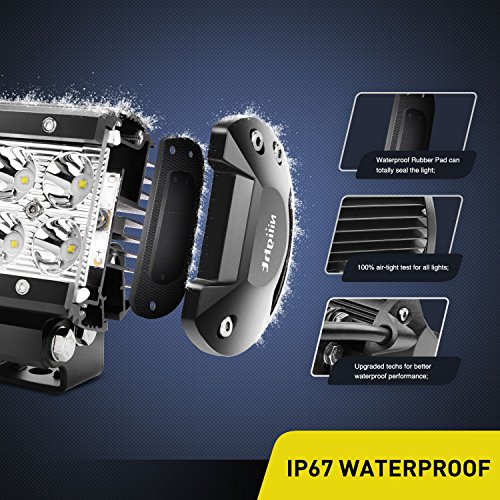 Nilight

Waterproof Rubber Pad can totally seal the light;

100% air-tight test for all lights;

Upgraded techs for better waterproof performance;

IP67 WATERPROOF