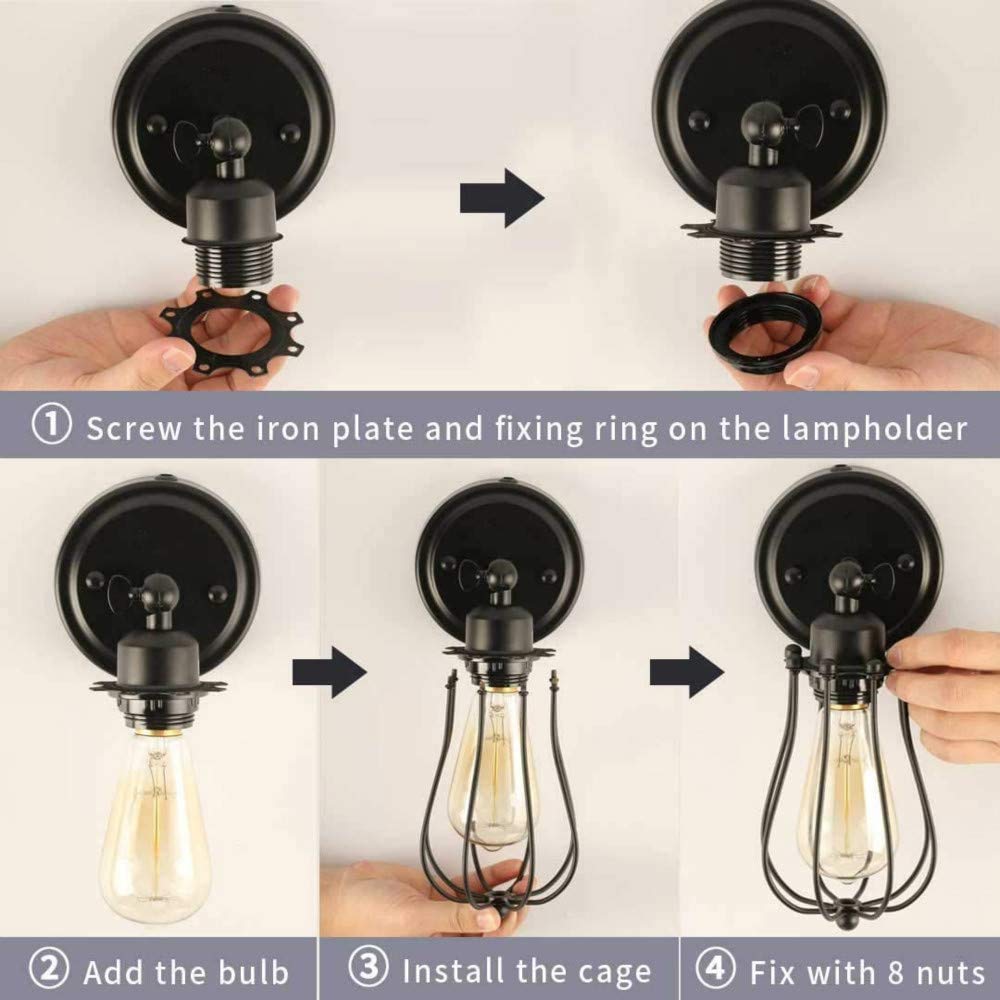 ① Screw the iron plate and fixing ring on the lampholder

② Add the bulb

③ Install the cage

④ Fix with 8 nuts