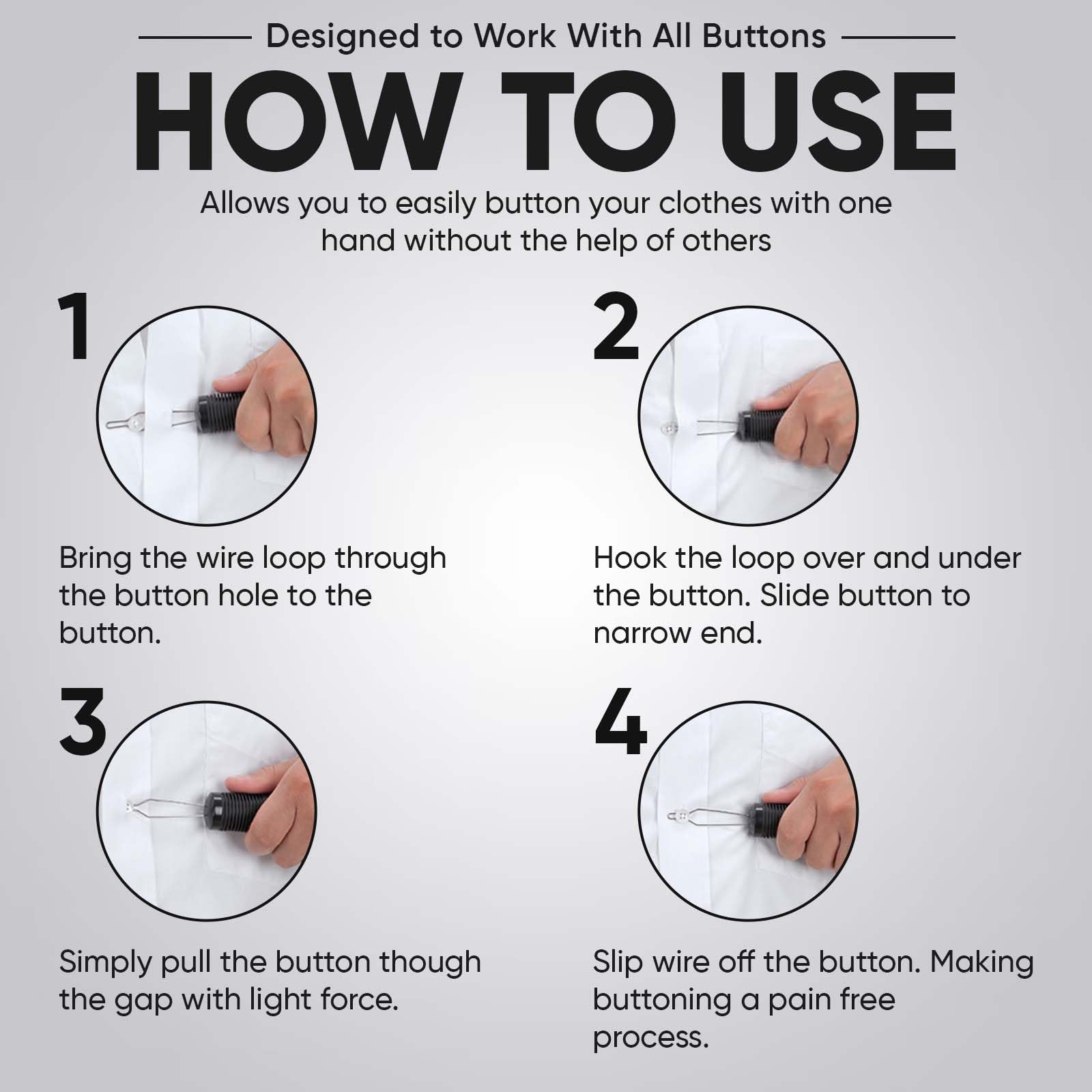 Designed to Work With All Buttons

HOW TO USE

Allows you to easily button your clothes with one hand without the help of others

1

Bring the wire loop through the button hole to the button.

2

Hook the loop over and under the button. Slide button to narrow end.

3

Simply pull the button though the gap with light force.

4

Slip wire off the button. Making buttoning a pain free process.