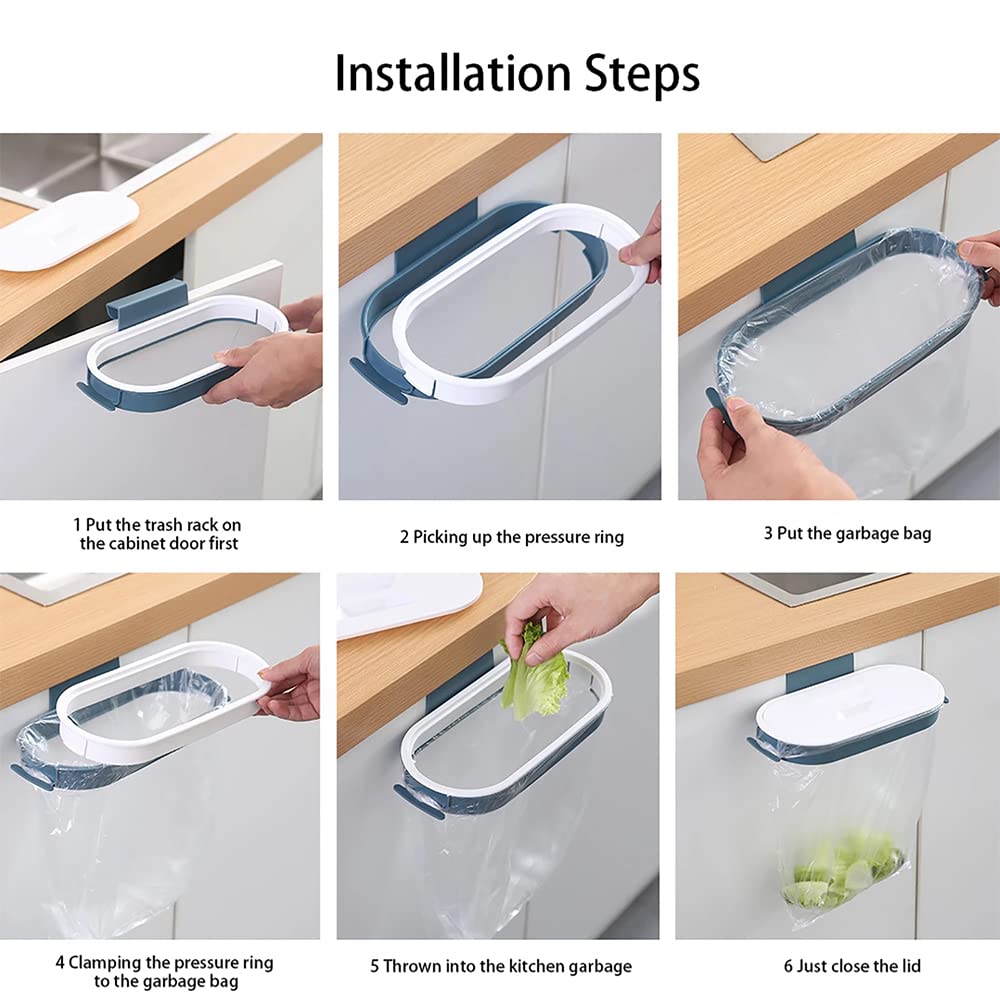 Installation Steps

1 Put the trash rack on the cabinet door first

2 Picking up the pressure ring

3 Put the garbage bag

4 Clamping the pressure ring to the garbage bag

5 Thrown into the kitchen garbage

6 Just close the lid