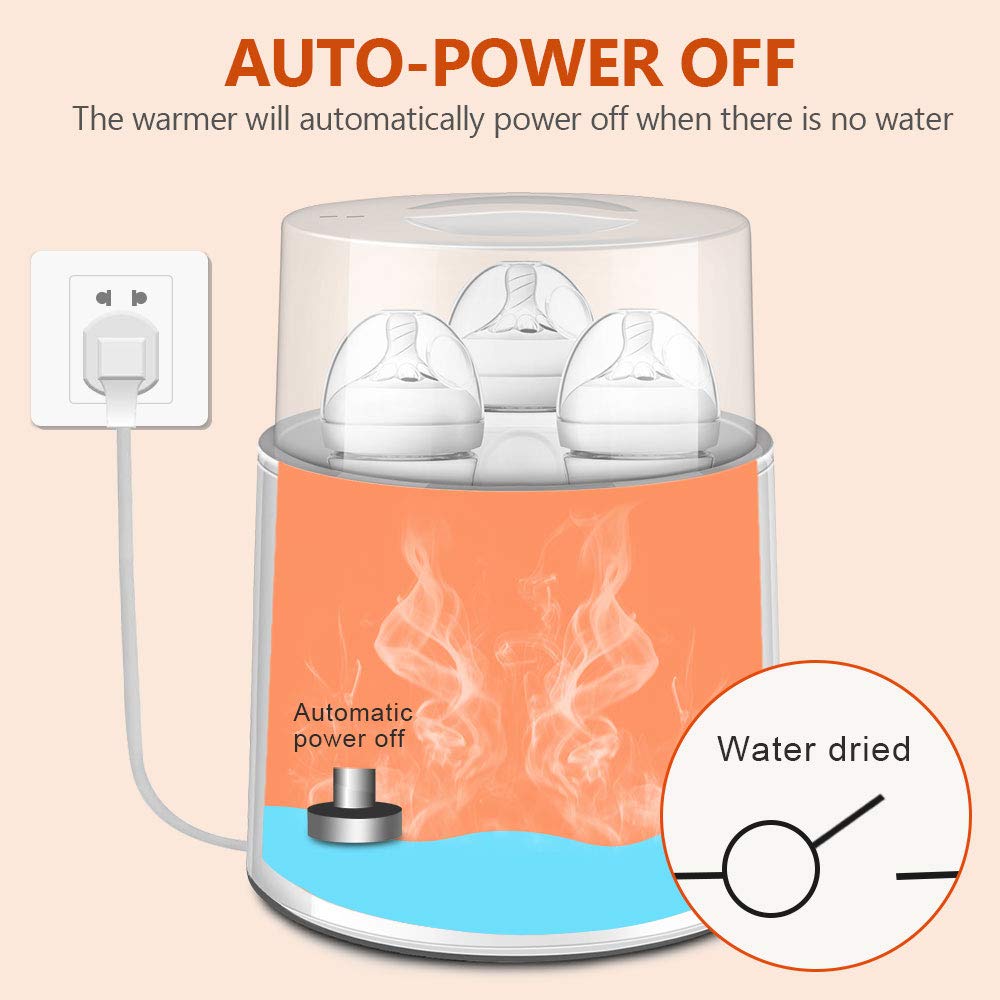 AUTO-POWER OFF

The warmer will automatically power off when there is no water

Automatic power off

Water dried