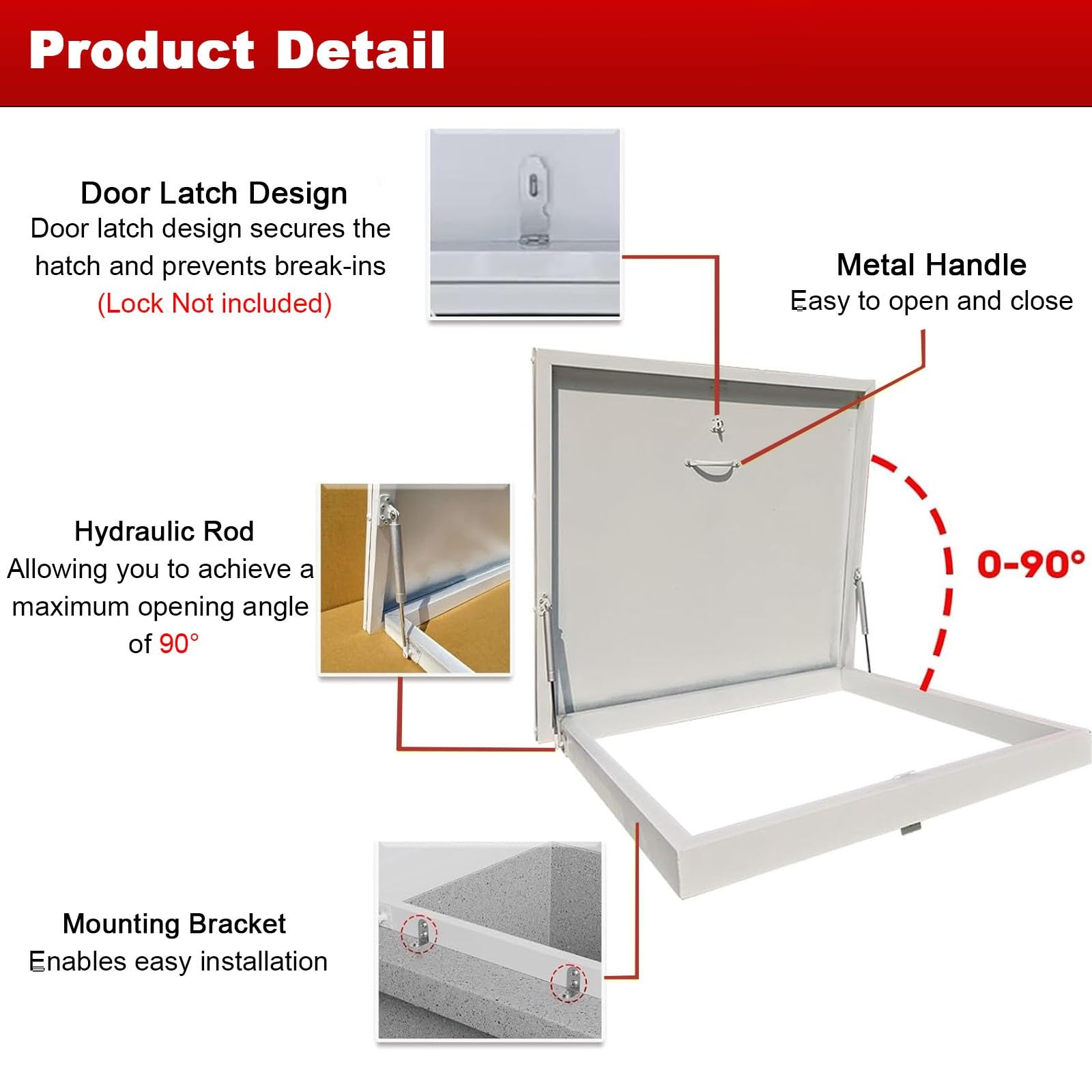 Product Detail

Door Latch Design
Door latch design secures the hatch and prevents break-ins
(Lock Not included)

Metal Handle
Easy to open and close

Hydraulic Rod
Allowing you to achieve a maximum opening angle of 90°

0-90°

Mounting Bracket
Enables easy installation