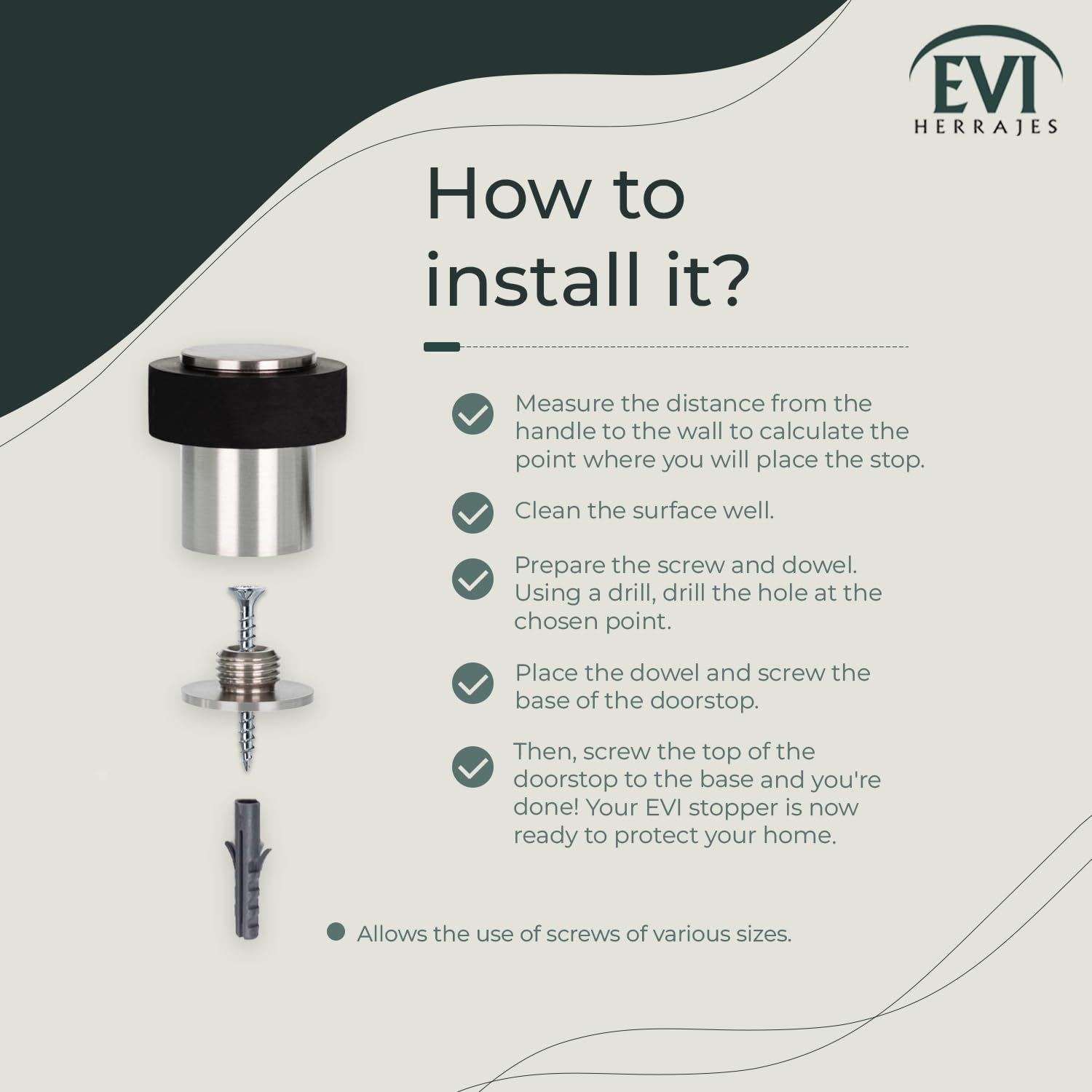 EVI
HERRAJES

How to install it?

Measure the distance from the handle to the wall to calculate the point where you will place the stop.

Clean the surface well.

Prepare the screw and dowel. Using a drill, drill the hole at the chosen point.

Place the dowel and screw the base of the doorstop.

Then, screw the top of the doorstop to the base and you're done! Your EVI stopper is now ready to protect your home.

Allows the use of screws of various sizes.