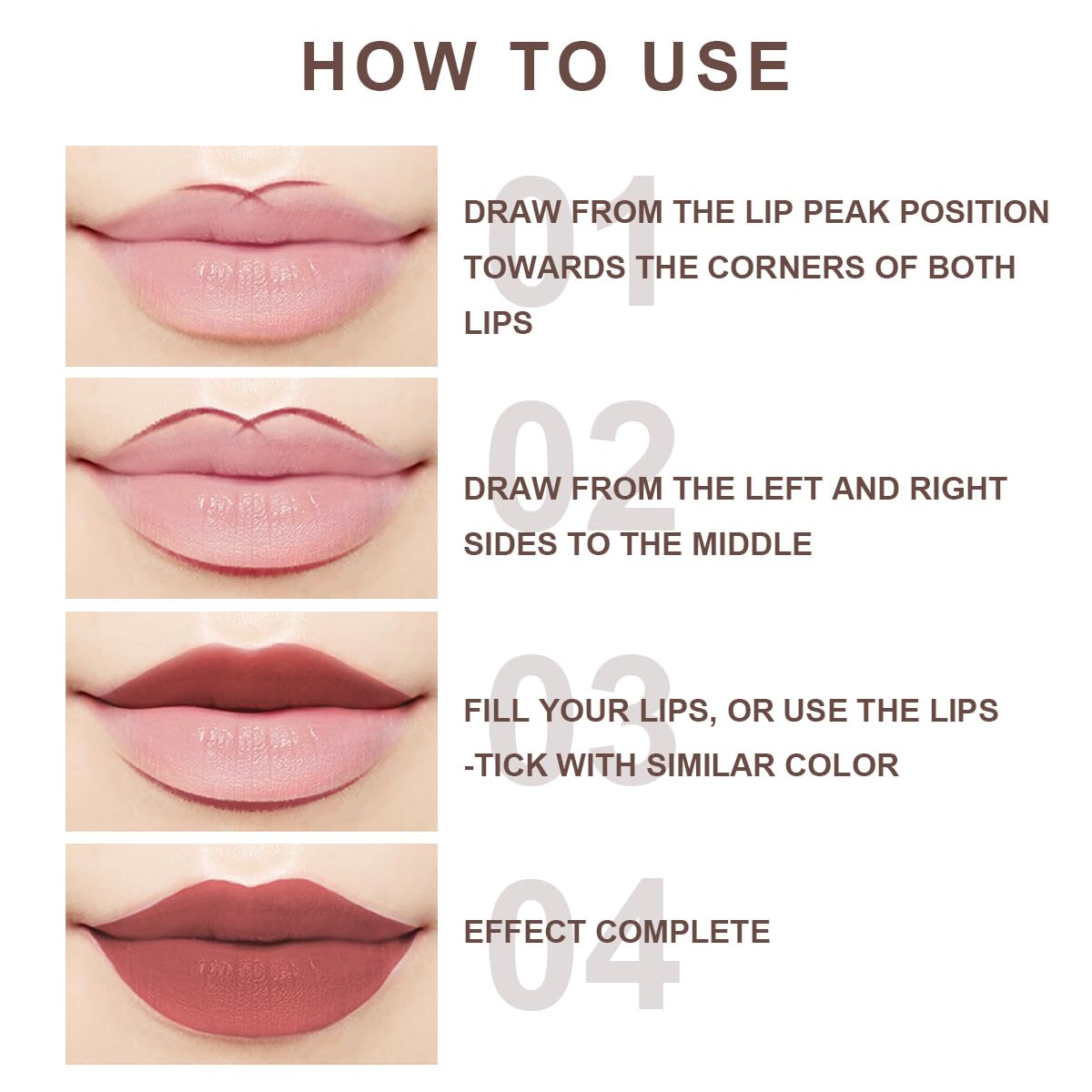 HOW TO USE

01

DRAW FROM THE LIP PEAK POSITION TOWARDS THE CORNERS OF BOTH LIPS

02

DRAW FROM THE LEFT AND RIGHT SIDES TO THE MIDDLE

03

FILL YOUR LIPS, OR USE THE LIPS -TICK WITH SIMILAR COLOR

04

EFFECT COMPLETE