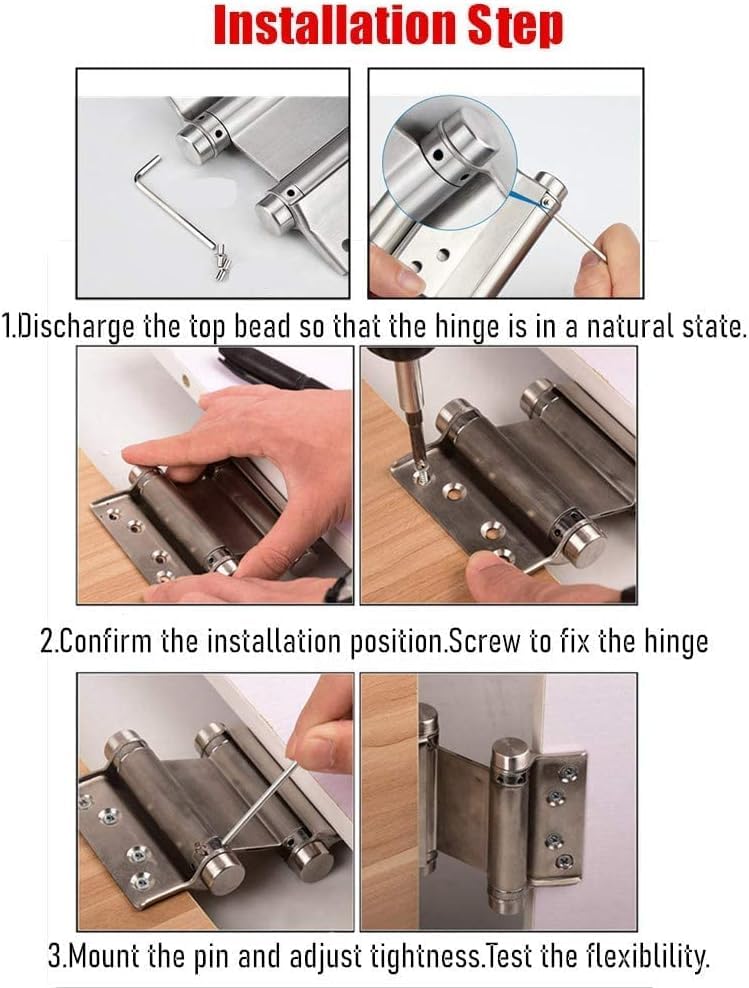 Installation Step

1.Discharge the top bead so that the hinge is in a natural state.

2.Confirm the installation position.Screw to fix the hinge

3.Mount the pin and adjust tightness.Test the flexiblility.