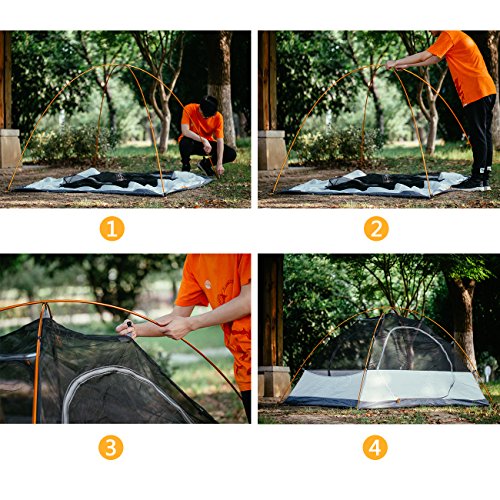 1

2

3

4