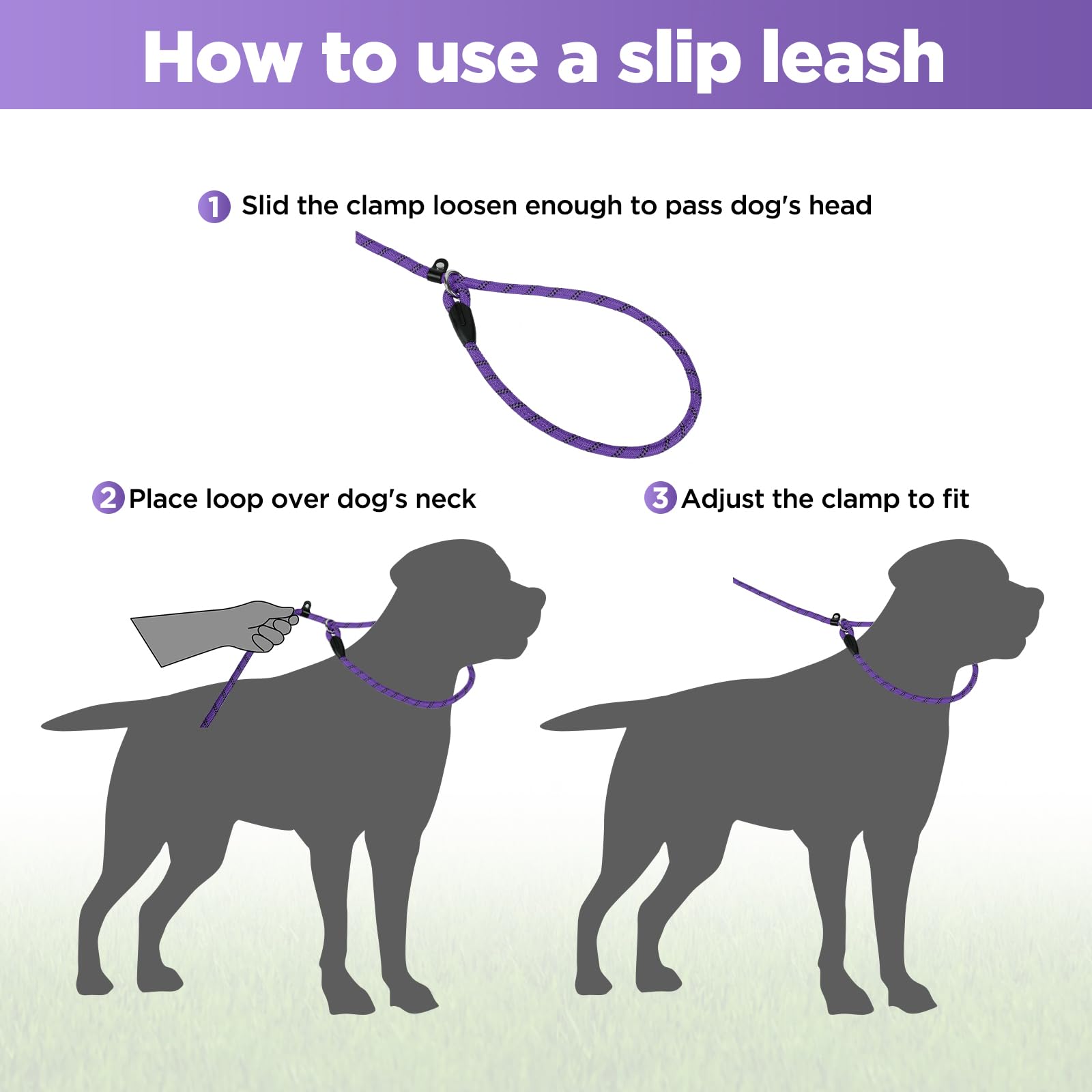 How to use a slip leash

1 Slid the clamp loosen enough to pass dog's head

2 Place loop over dog's neck

3 Adjust the clamp to fit