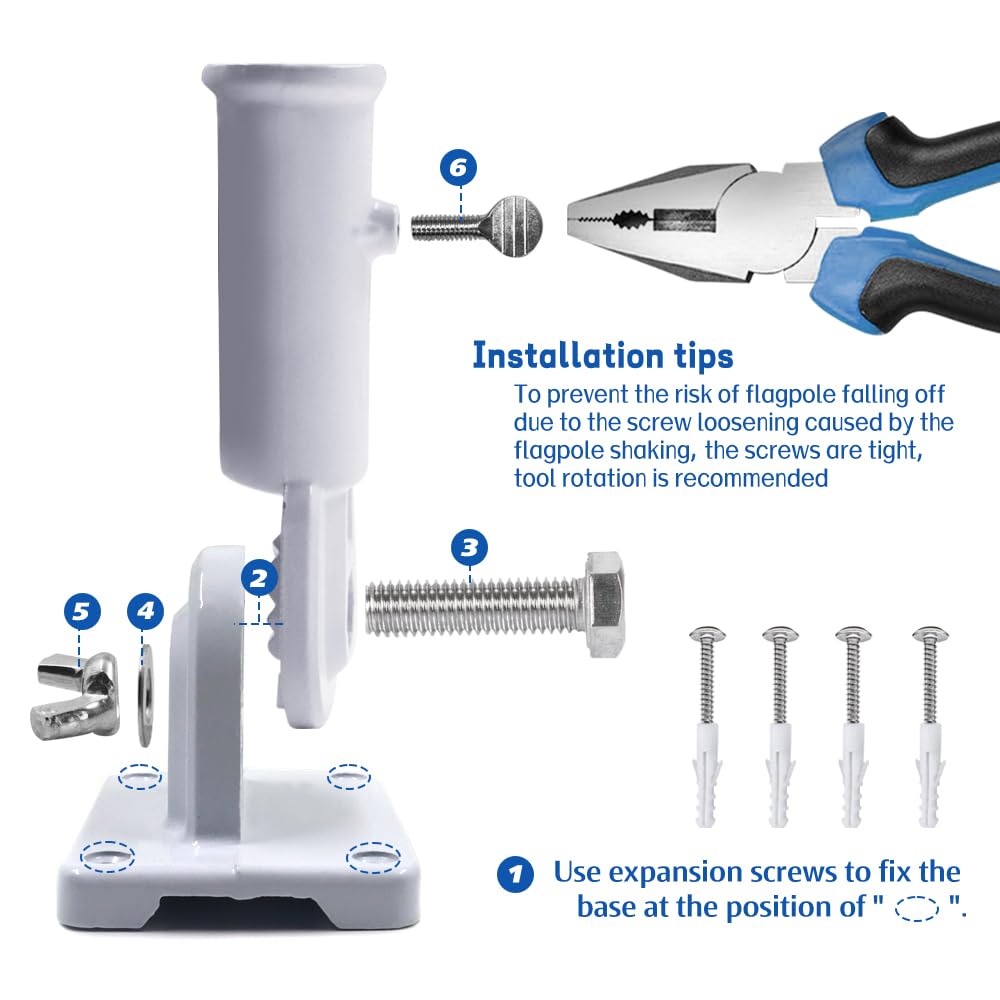 6

Installation tips
To prevent the risk of flagpole falling off due to the screw loosening caused by the flagpole shaking, the screws are tight, tool rotation is recommended

3

2

5

4

1 Use expansion screws to fix the base at the position of "  ".