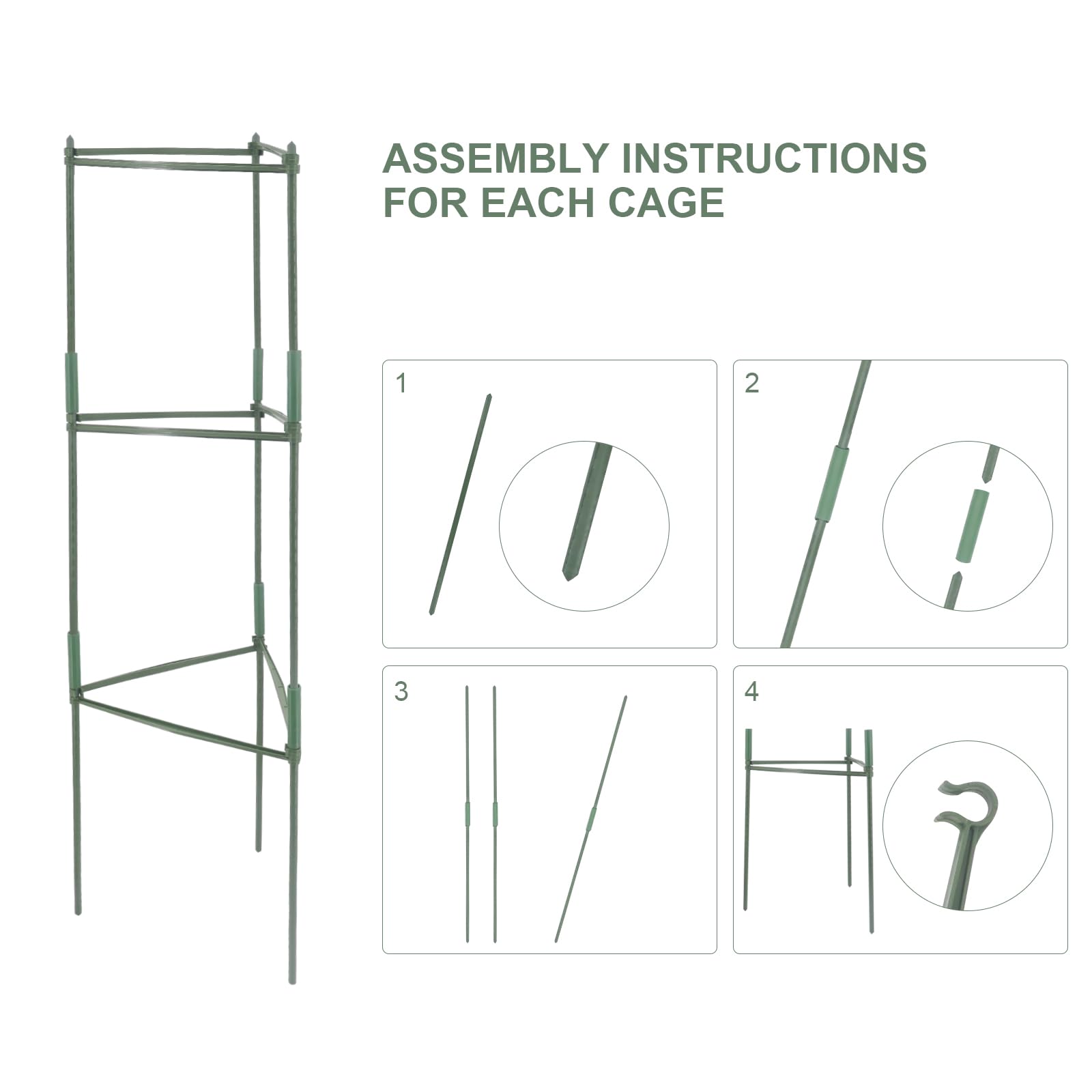 ASSEMBLY INSTRUCTIONS FOR EACH CAGE

1

2

3

4