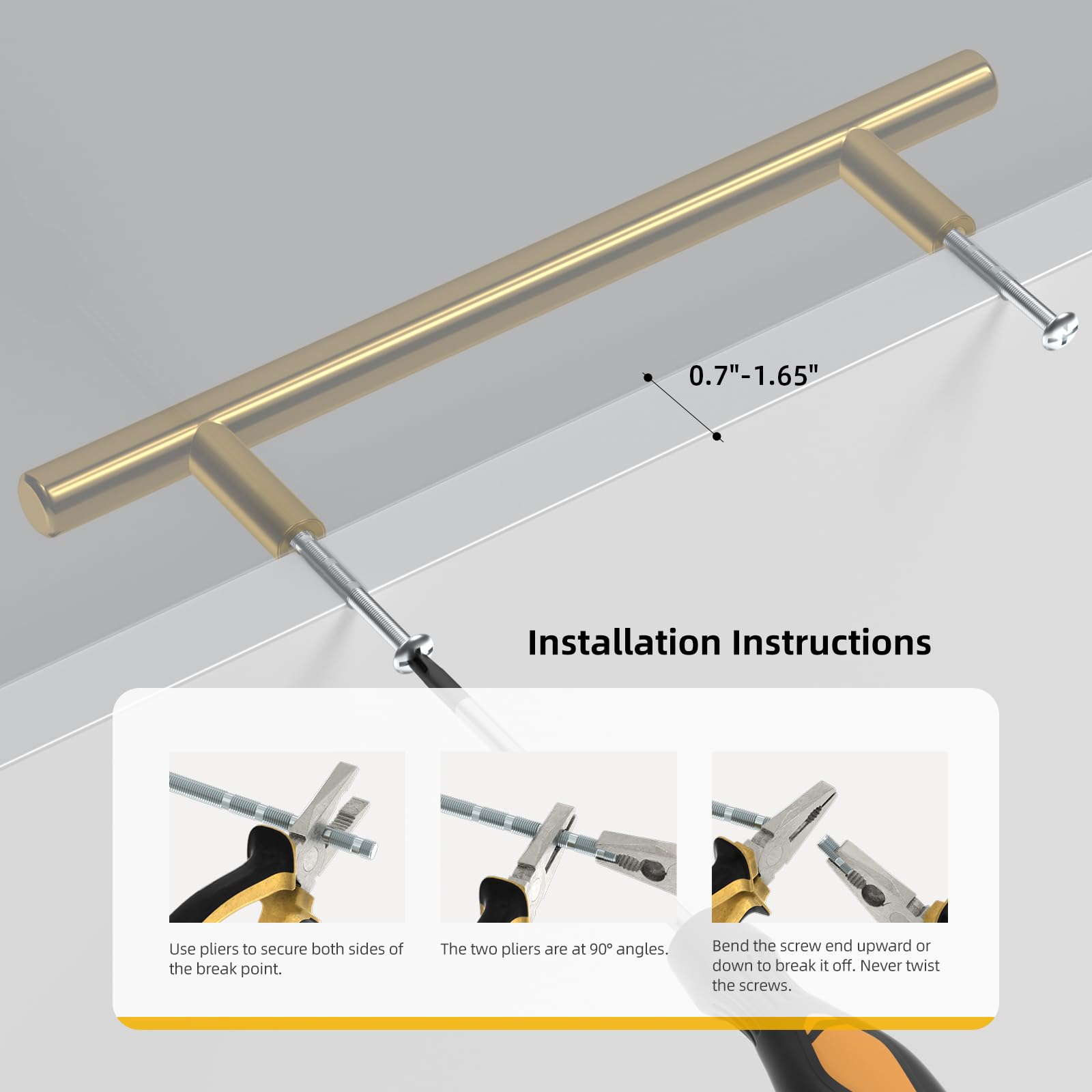 0.7"-1.65"

Installation Instructions

Use pliers to secure both sides of the break point.

The two pliers are at 90° angles.

Bend the screw end upward or down to break it off. Never twist the screws.