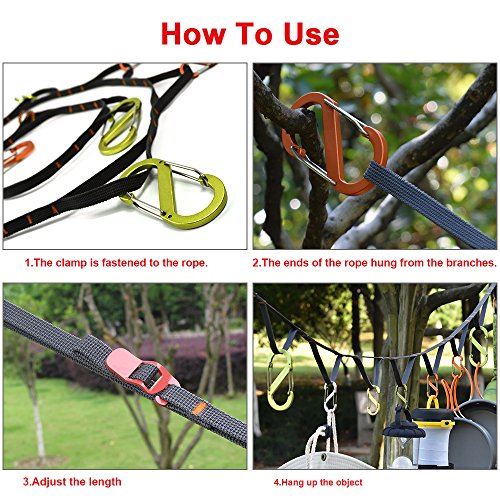 How To Use

1.The clamp is fastened to the rope.

2.The ends of the rope hung from the branches.

3.Adjust the length

4.Hang up the object