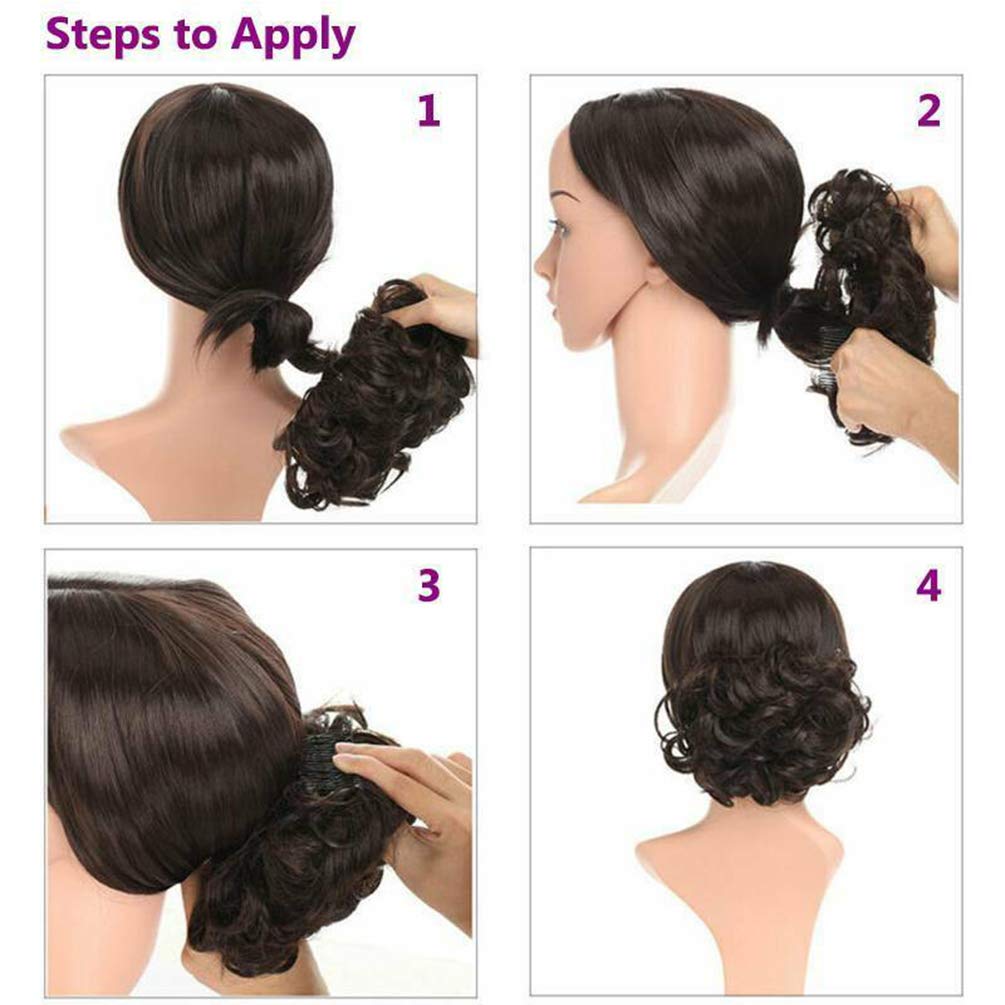 Steps to Apply

1

2

3

4