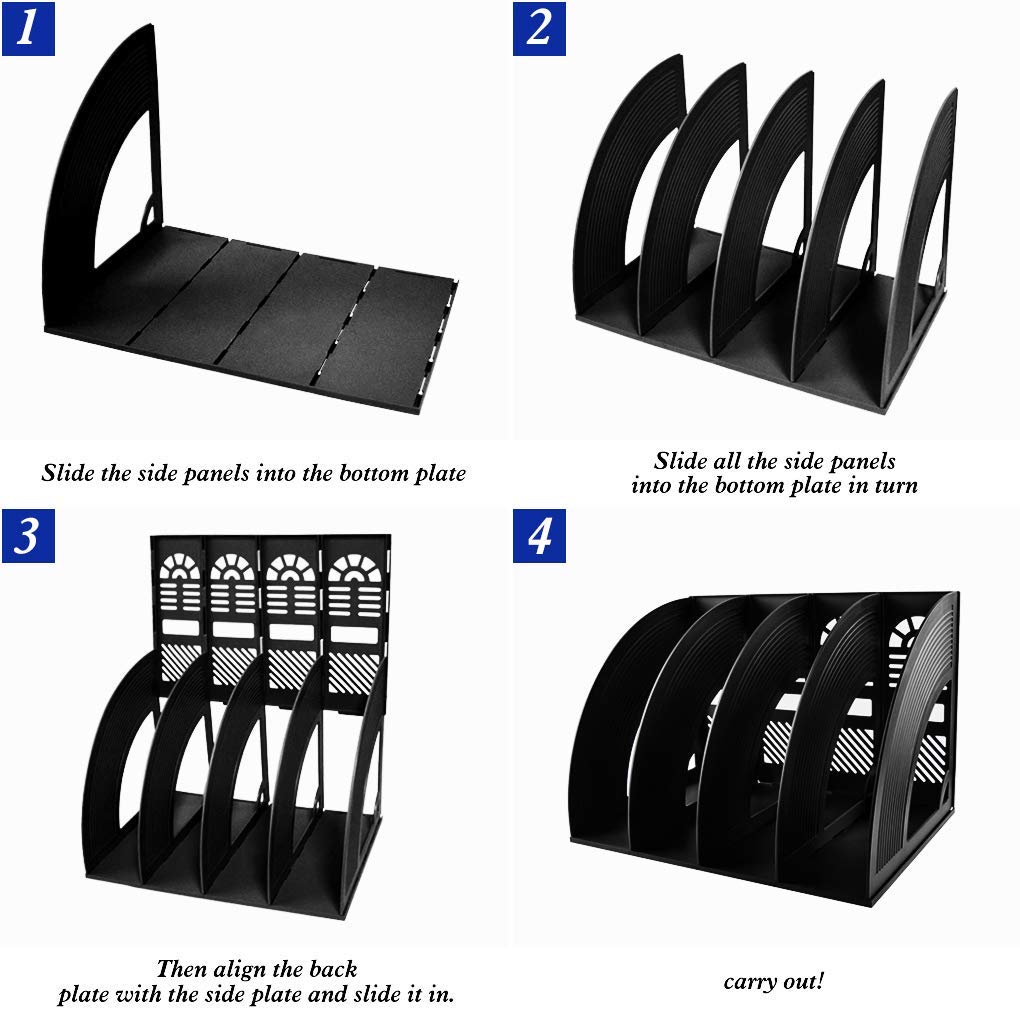 1

Slide the side panels into the bottom plate

2

Slide all the side panels into the bottom plate in turn

3

Then align the back plate with the side plate and slide it in.

4

carry out!