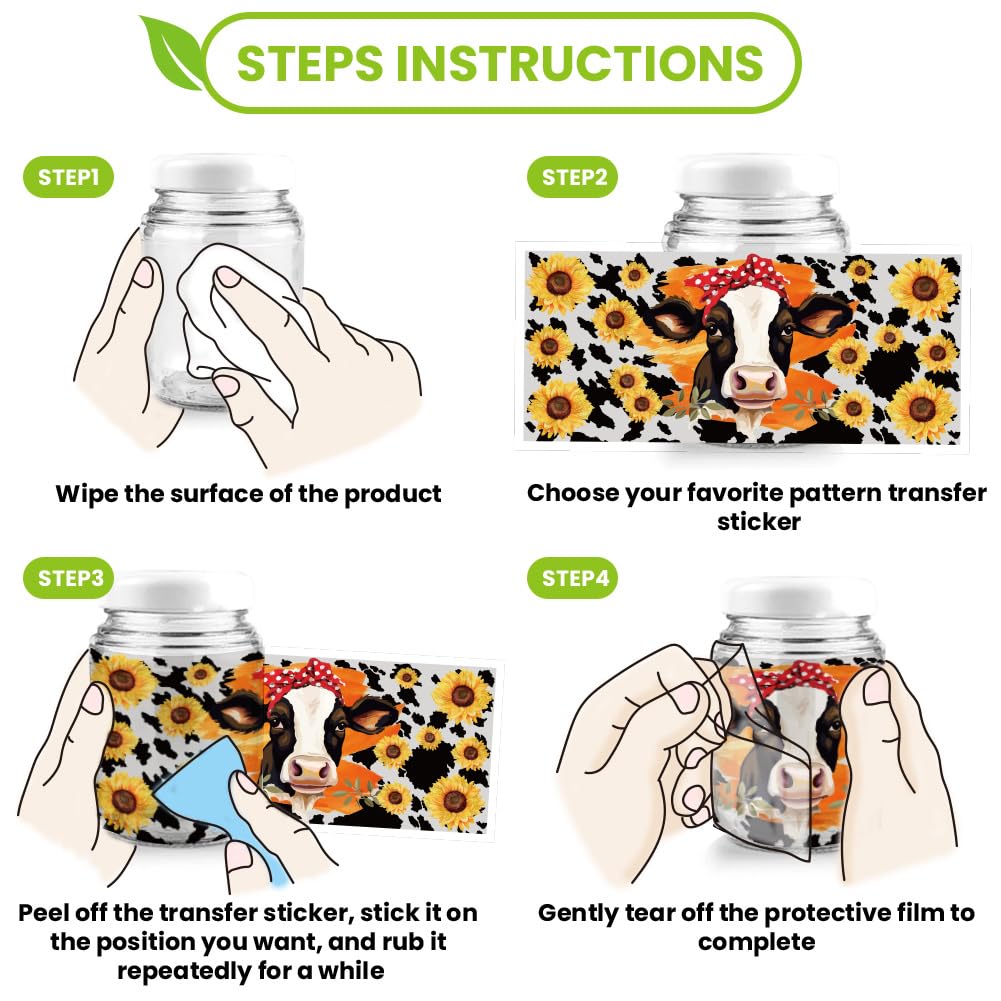 STEPS INSTRUCTIONS

STEP1

Wipe the surface of the product

STEP2

Choose your favorite pattern transfer sticker

STEP3

Peel off the transfer sticker, stick it on the position you want, and rub it repeatedly for a while

STEP4

Gently tear off the protective film to complete