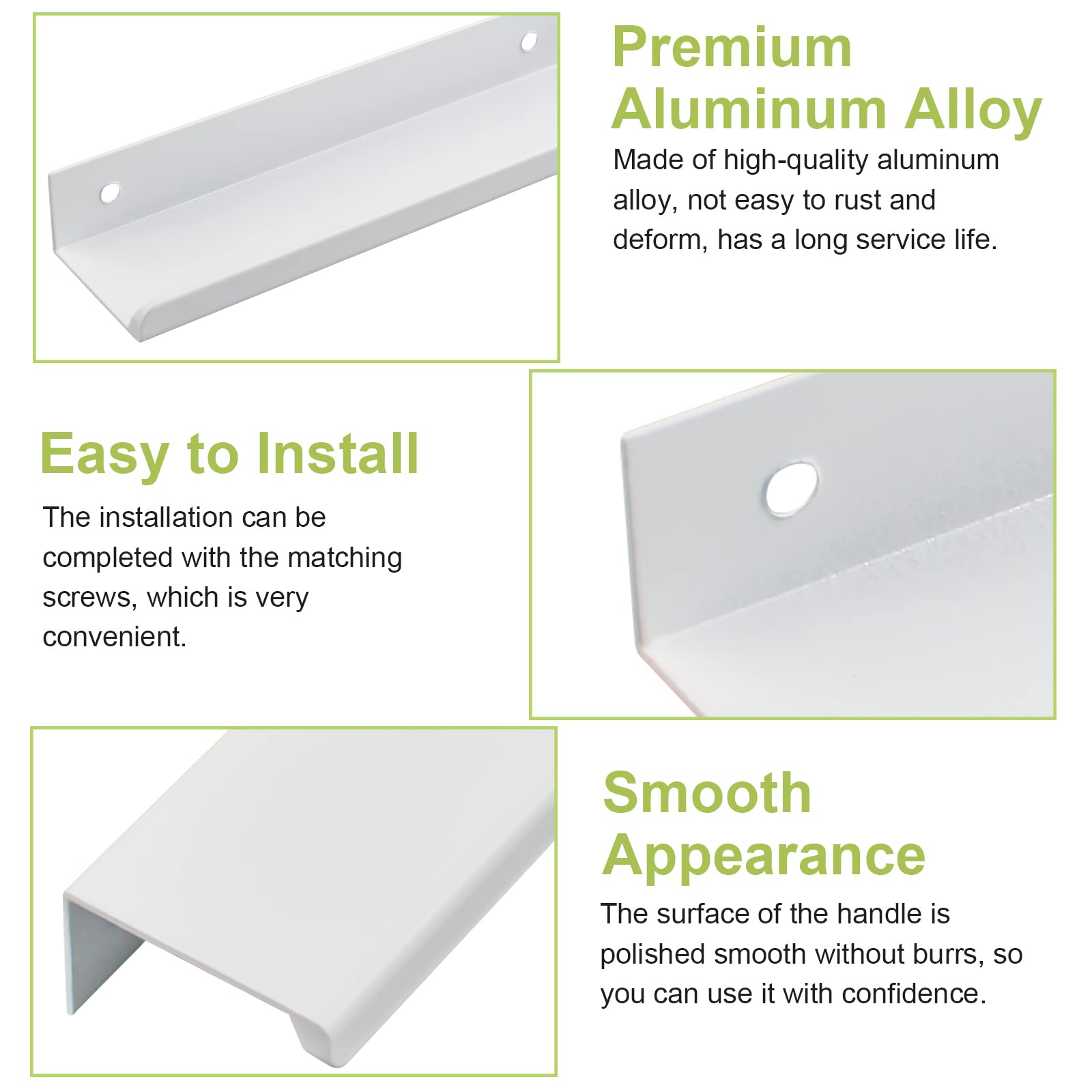 Premium Aluminum Alloy

Made of high-quality aluminum alloy, not easy to rust and deform, has a long service life.

Easy to Install

The installation can be completed with the matching screws, which is very convenient.

Smooth Appearance

The surface of the handle is polished smooth without burrs, so you can use it with confidence.