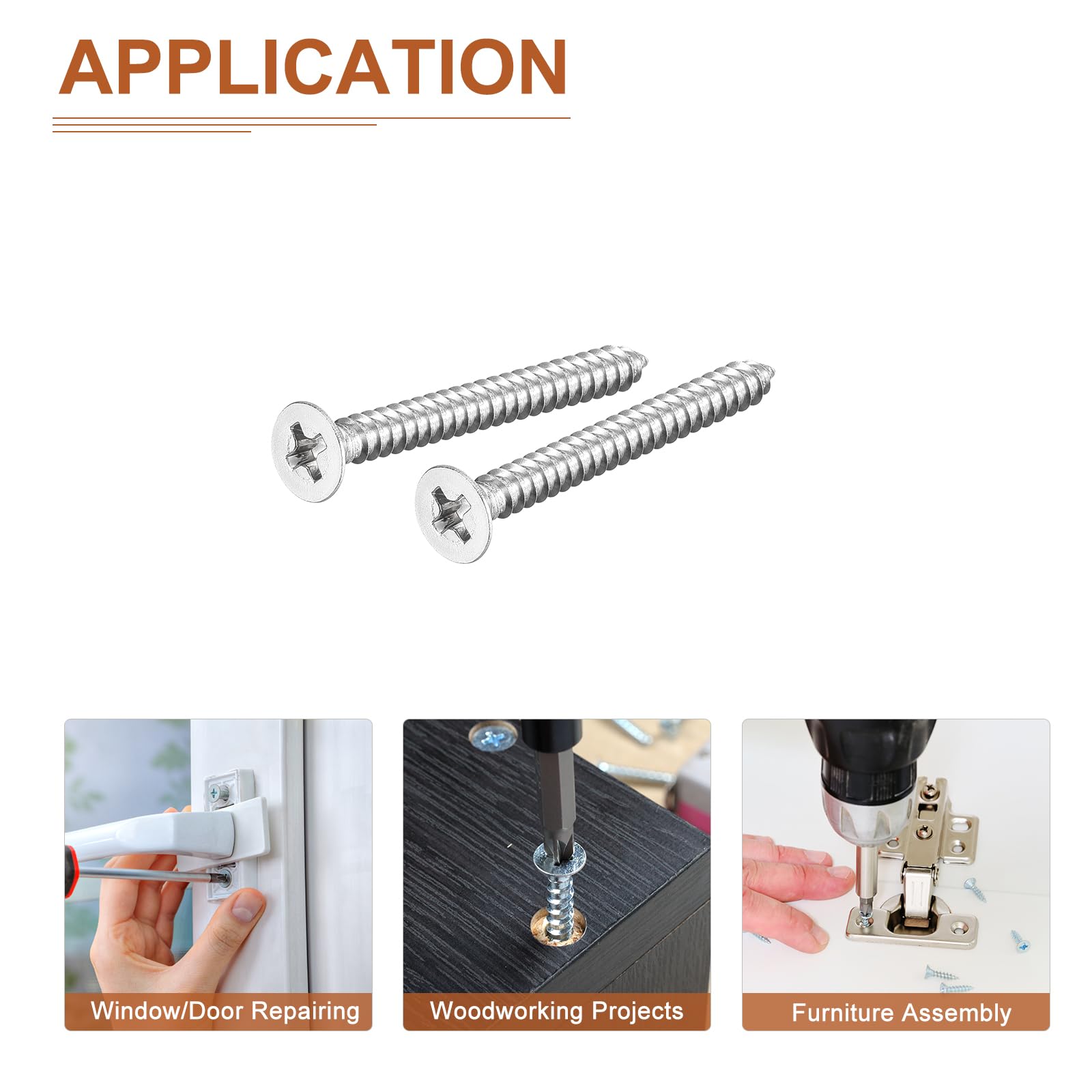 APPLICATION

Window/Door Repairing

Woodworking Projects

Furniture Assembly