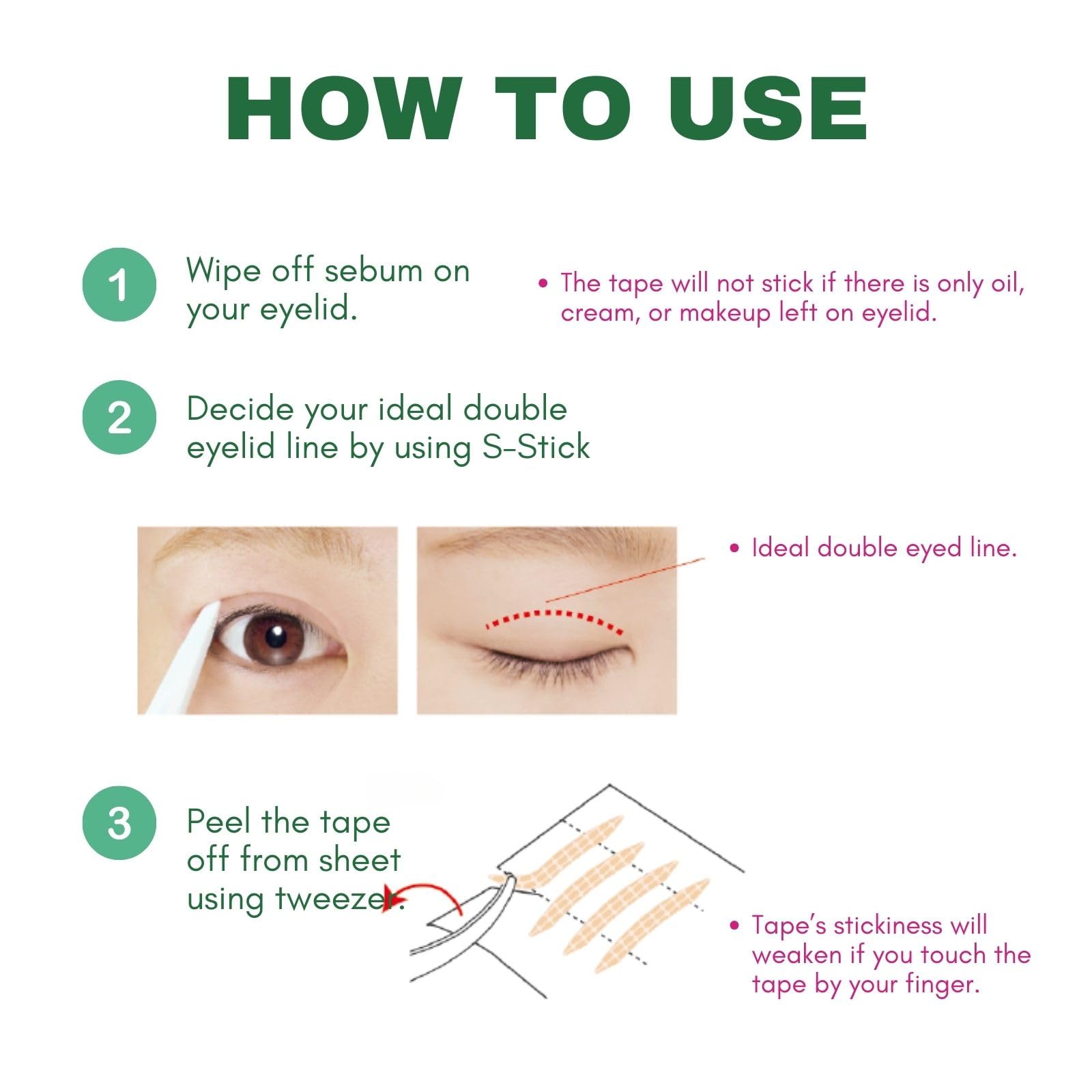 HOW TO USE

1 Wipe off sebum on your eyelid.

• The tape will not stick if there is only oil, cream, or makeup left on eyelid.

2 Decide your ideal double eyelid line by using S-Stick

• Ideal double eyed line.

3 Peel the tape off from sheet using tweezer.

• Tape's stickiness will weaken if you touch the tape by your finger.