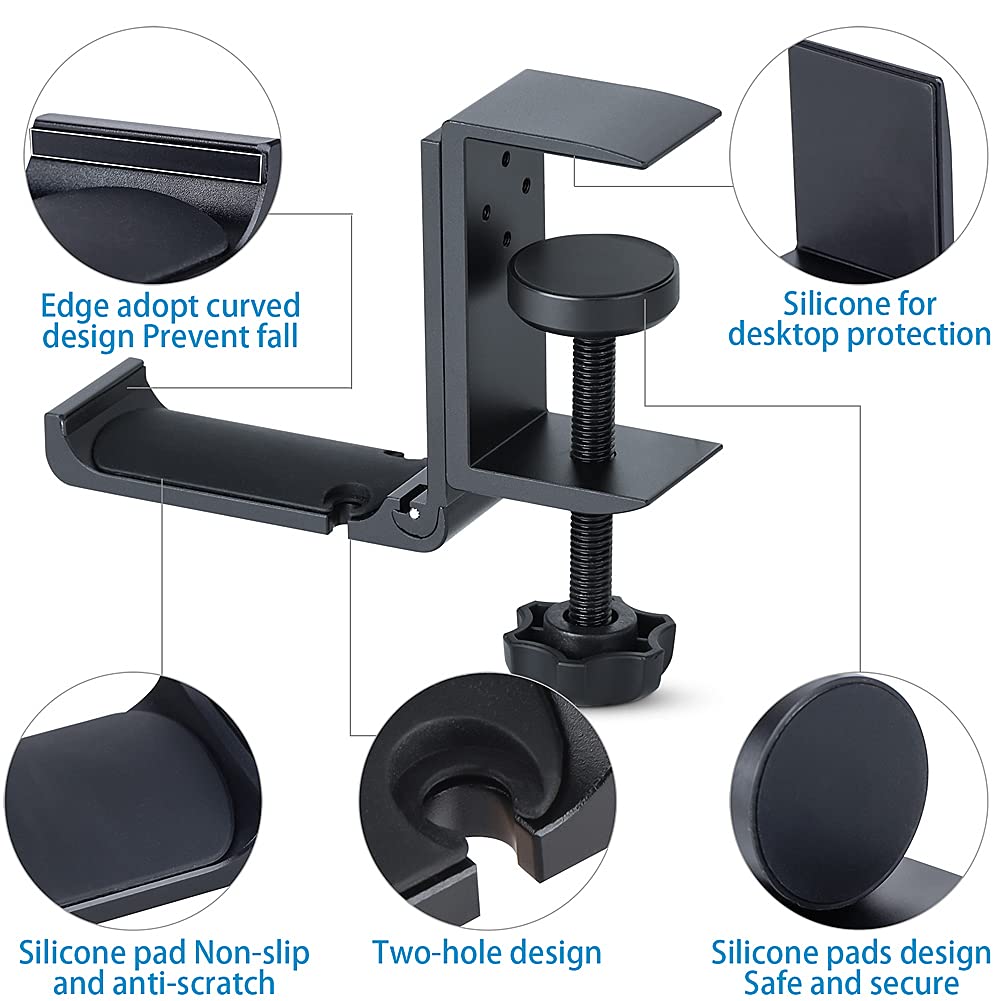 Edge adopt curved design Prevent fall

Silicone for desktop protection

Silicone pad Non-slip and anti-scratch

Two-hole design

Silicone pads design Safe and secure