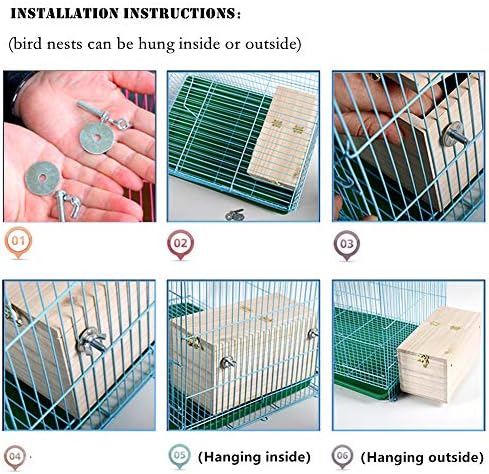 INSTALLATION INSTRUCTIONS:

(bird nests can be hung inside or outside)

01

02

03

04

05 (Hanging inside)

06 (Hanging outside)