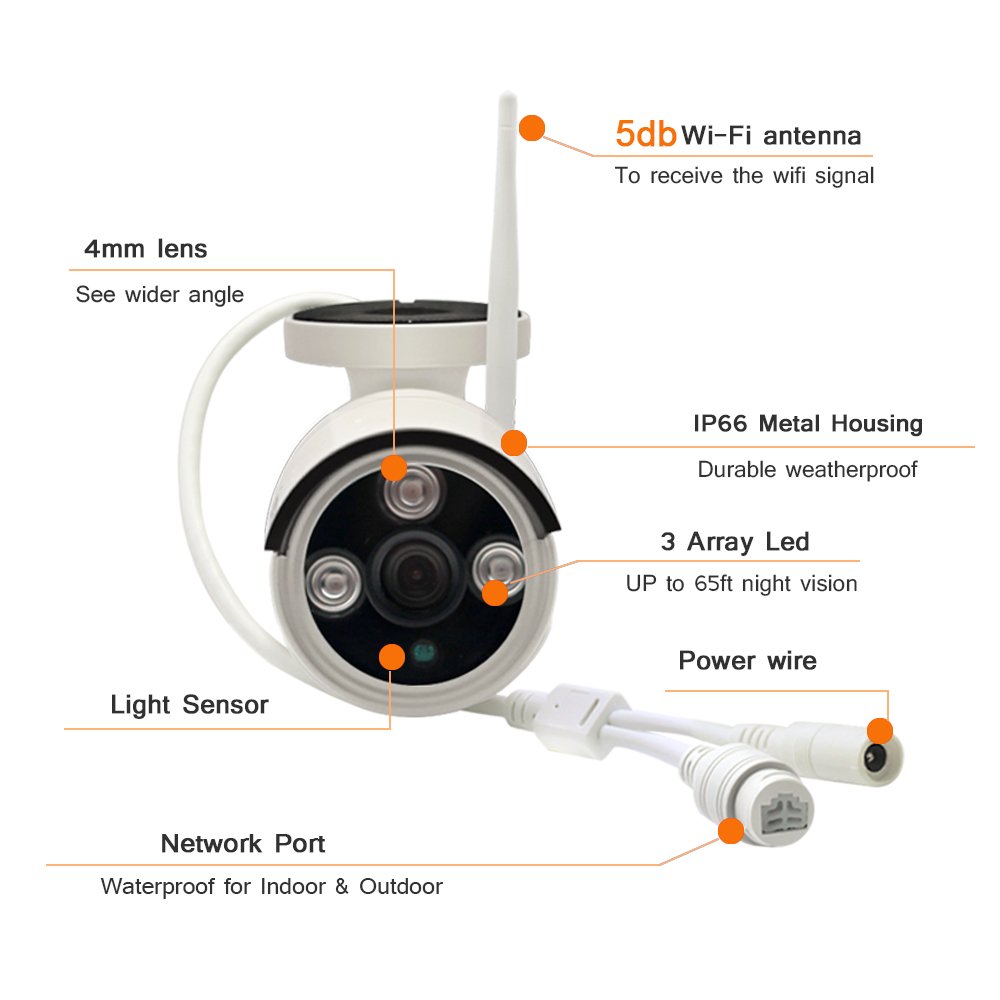 5db Wi-Fi antenna
To receive the wifi signal

4mm lens
See wider angle

IP66 Metal Housing
Durable weatherproof

3 Array Led
UP to 65ft night vision

Power wire

Light Sensor

Network Port
Waterproof for Indoor & Outdoor