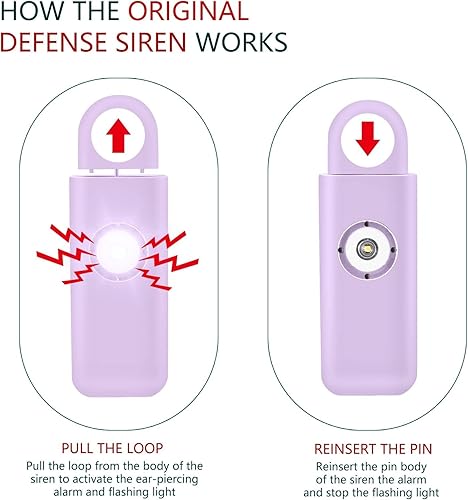 HOW THE ORIGINAL DEFENSE SIREN WORKS

PULL THE LOOP
Pull the loop from the body of the siren to activate the ear-piercing alarm and flashing light

REINSERT THE PIN
Reinsert the pin body of the siren the alarm and stop the flashing light