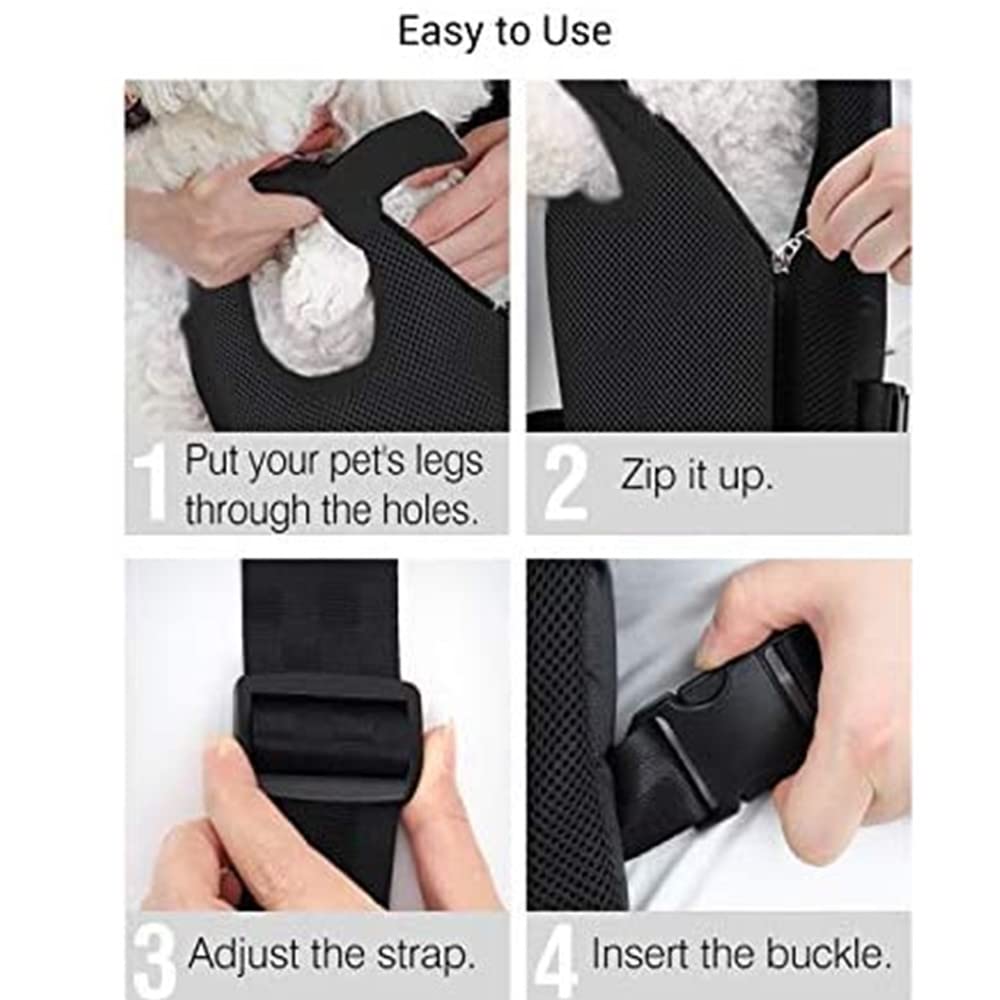 Easy to Use

1 Put your pet's legs through the holes.

2 Zip it up.

3 Adjust the strap.

4 Insert the buckle.