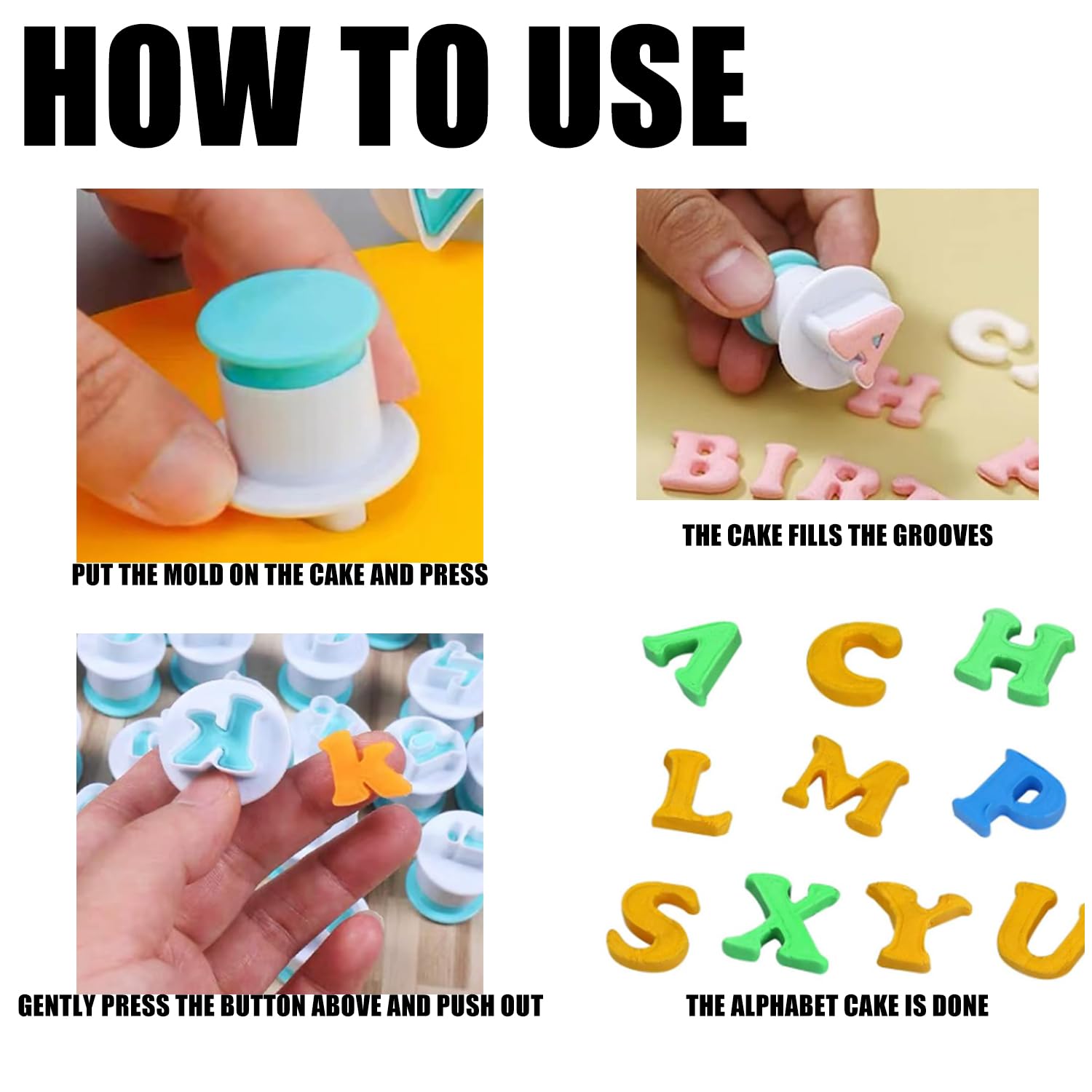 HOW TO USE

PUT THE MOLD ON THE CAKE AND PRESS

THE CAKE FILLS THE GROOVES

GENTLY PRESS THE BUTTON ABOVE AND PUSH OUT

THE ALPHABET CAKE IS DONE