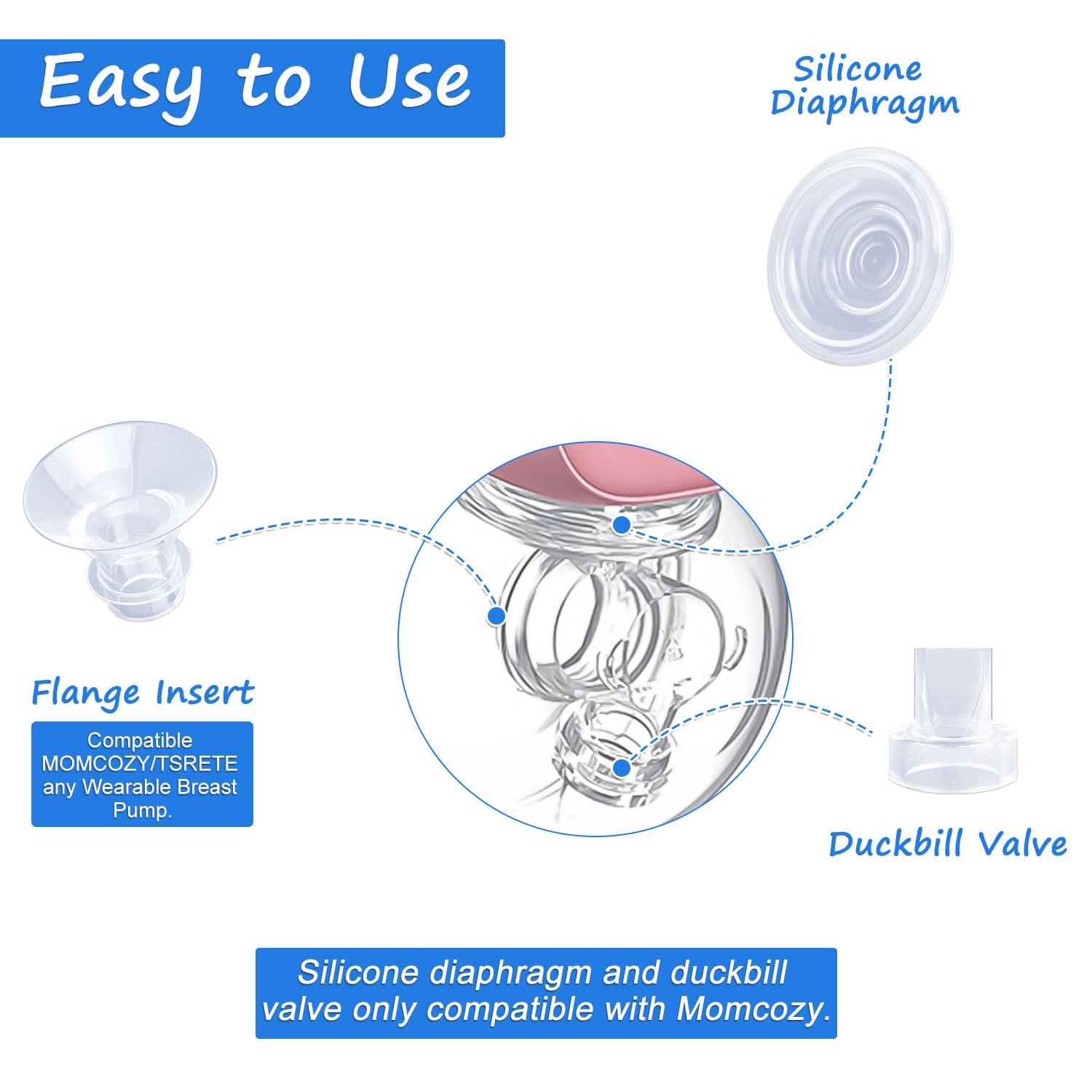 Easy to Use

Silicone Diaphragm

Flange Insert

Compatible MOMCOZY/TSRETE any Wearable Breast Pump.

Duckbill Valve

Silicone diaphragm and duckbill valve only compatible with Momcozy.