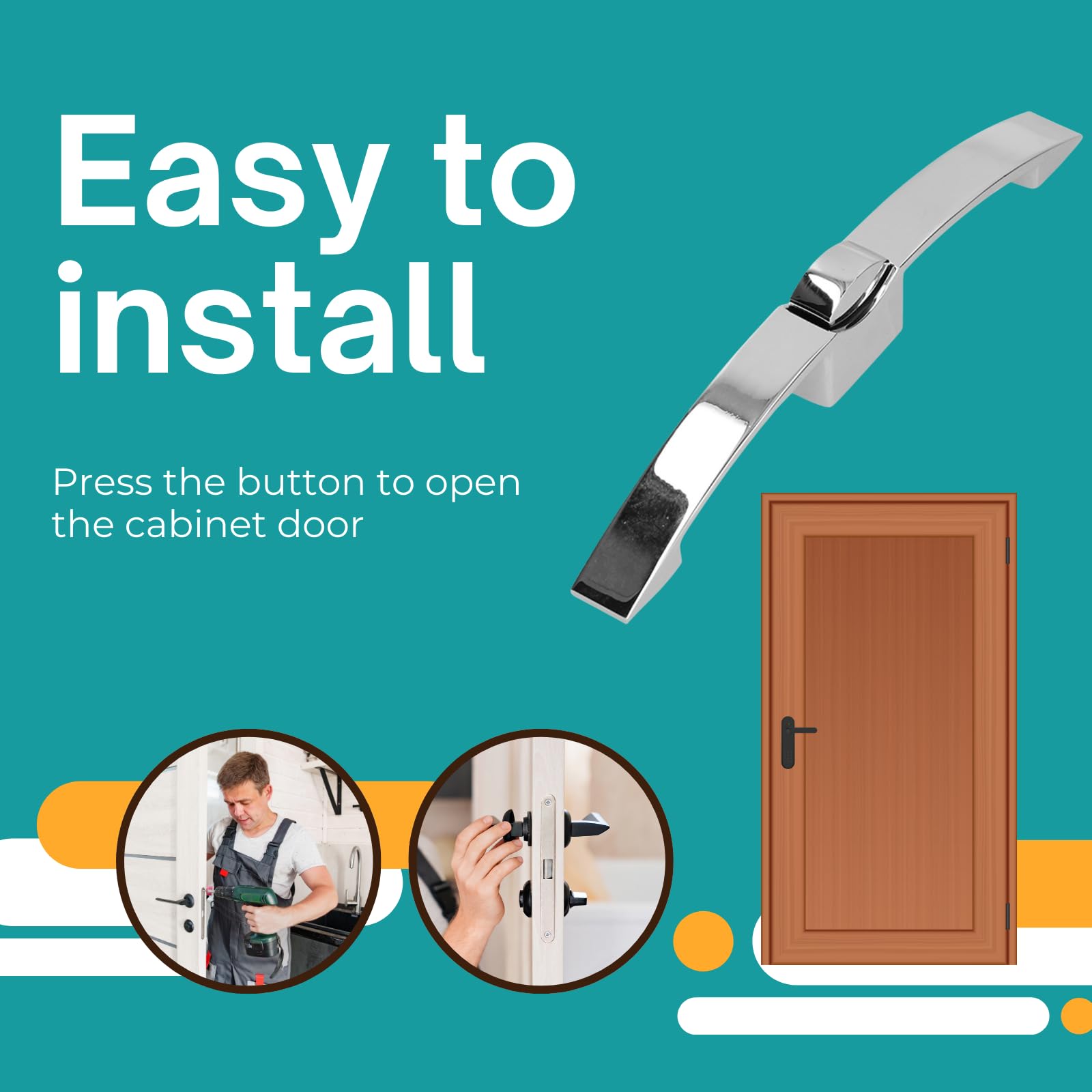 Easy to install

Press the button to open the cabinet door