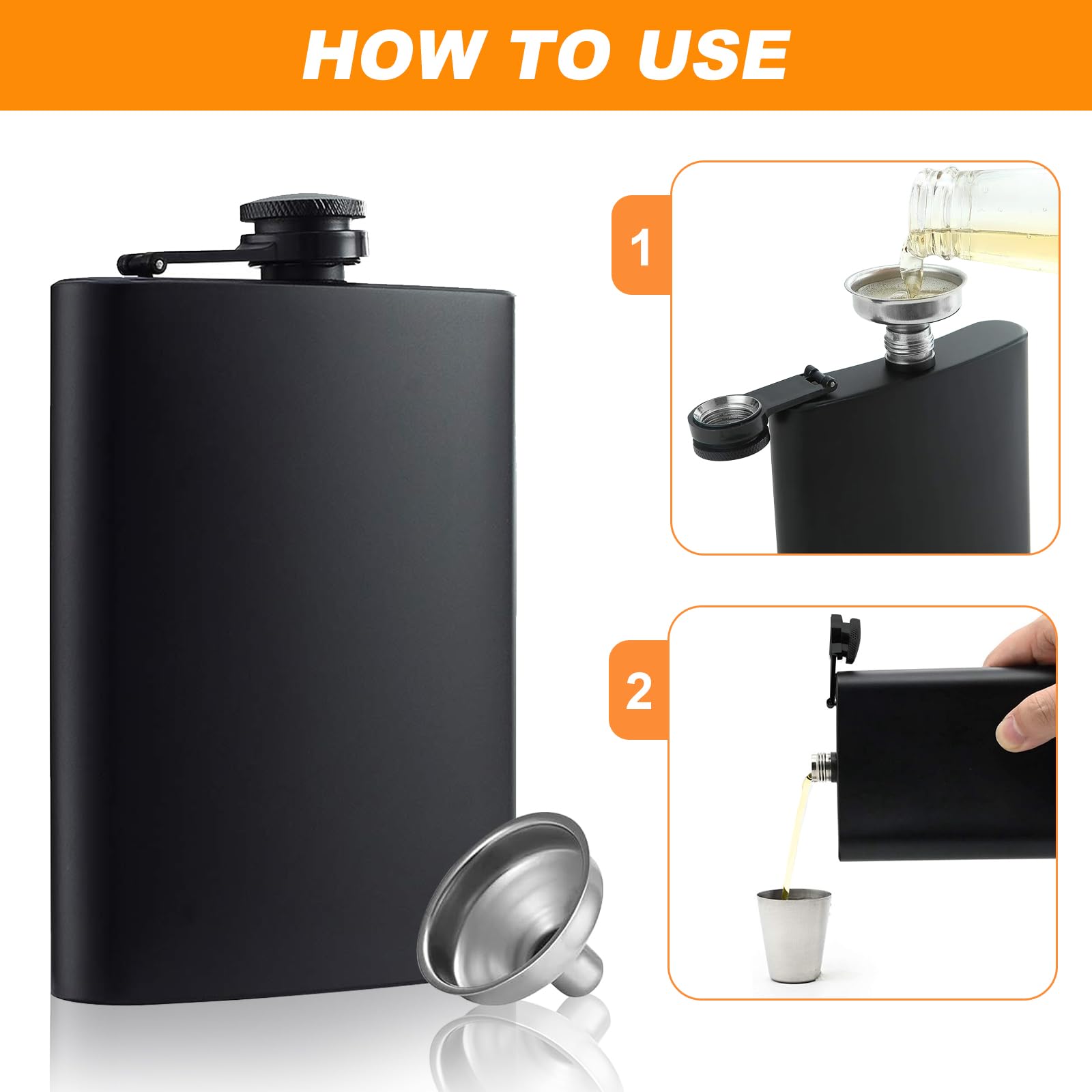 HOW TO USE

1

2