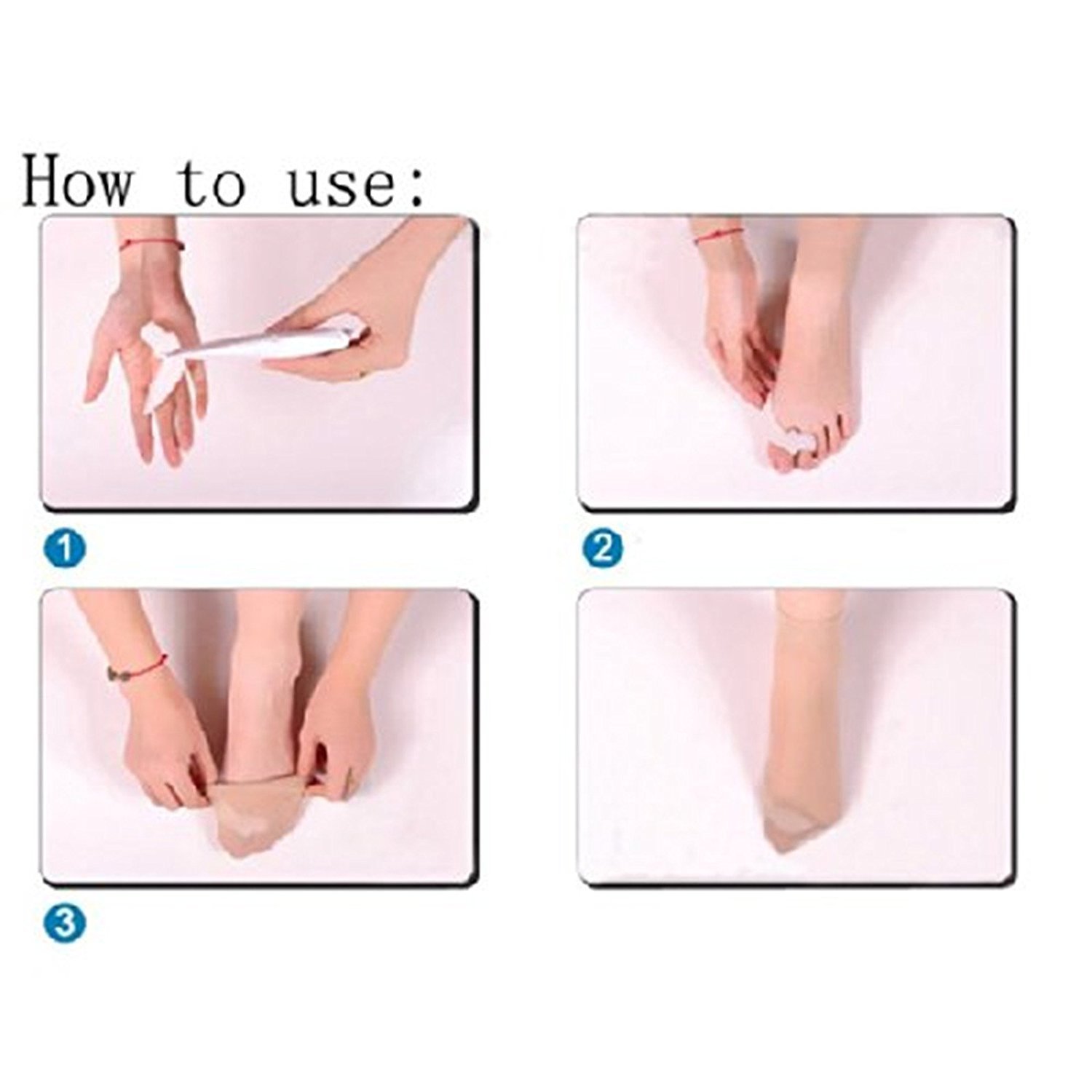 How to use:

1

2

3