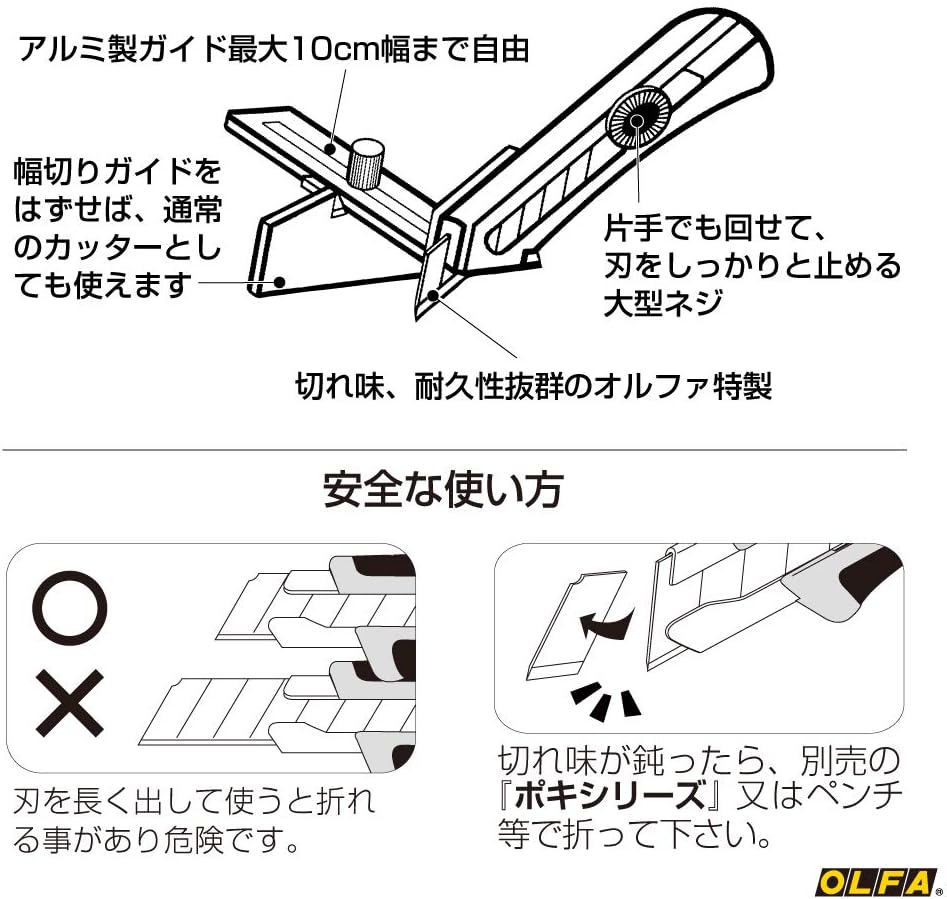 アルミ製ガイド最大10cm幅まで自由

幅切りガイドをはずせば、通常のカッターとしても使えます

片手でも回せて、刃をしっかりと止める大型ネジ

切れ味、耐久性抜群のオルファ特製

安全な使い方

○

×

刃を長く出して使うと折れる事があり危険です。

切れ味が鈍ったら、別売の『ポキシリーズ』又はペンチ等で折って下さい。

OLFA®