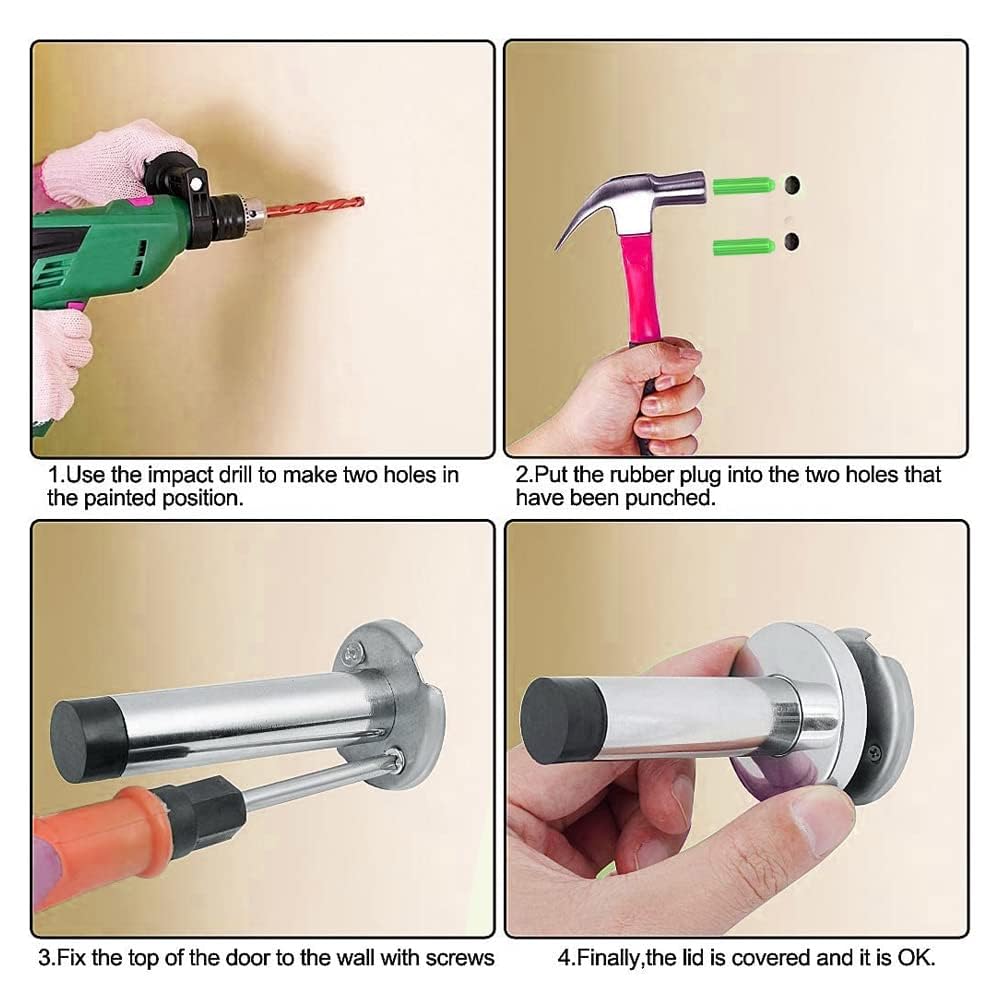 1.Use the impact drill to make two holes in the painted position.

2.Put the rubber plug into the two holes that have been punched.

3.Fix the top of the door to the wall with screws

4.Finally,the lid is covered and it is OK.