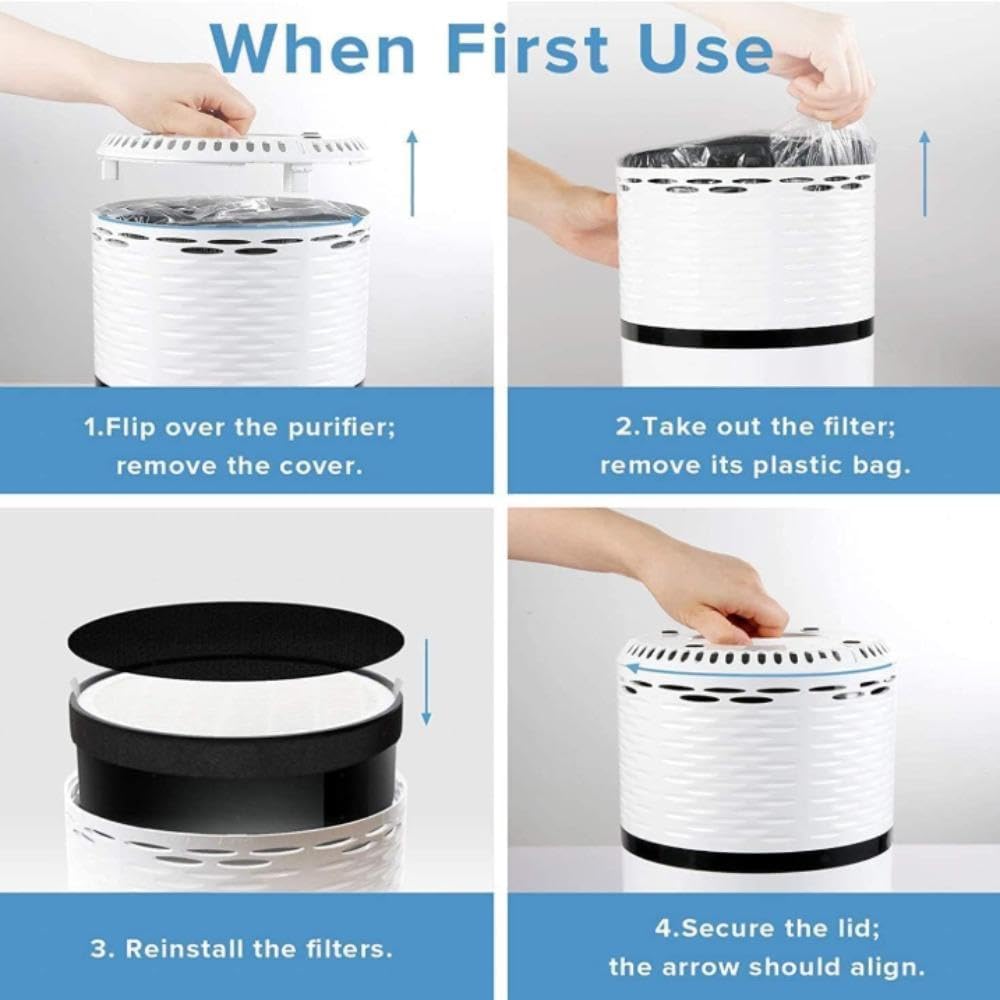 When First Use

1.Flip over the purifier; remove the cover.

2.Take out the filter; remove its plastic bag.

3. Reinstall the filters.

4.Secure the lid; the arrow should align.