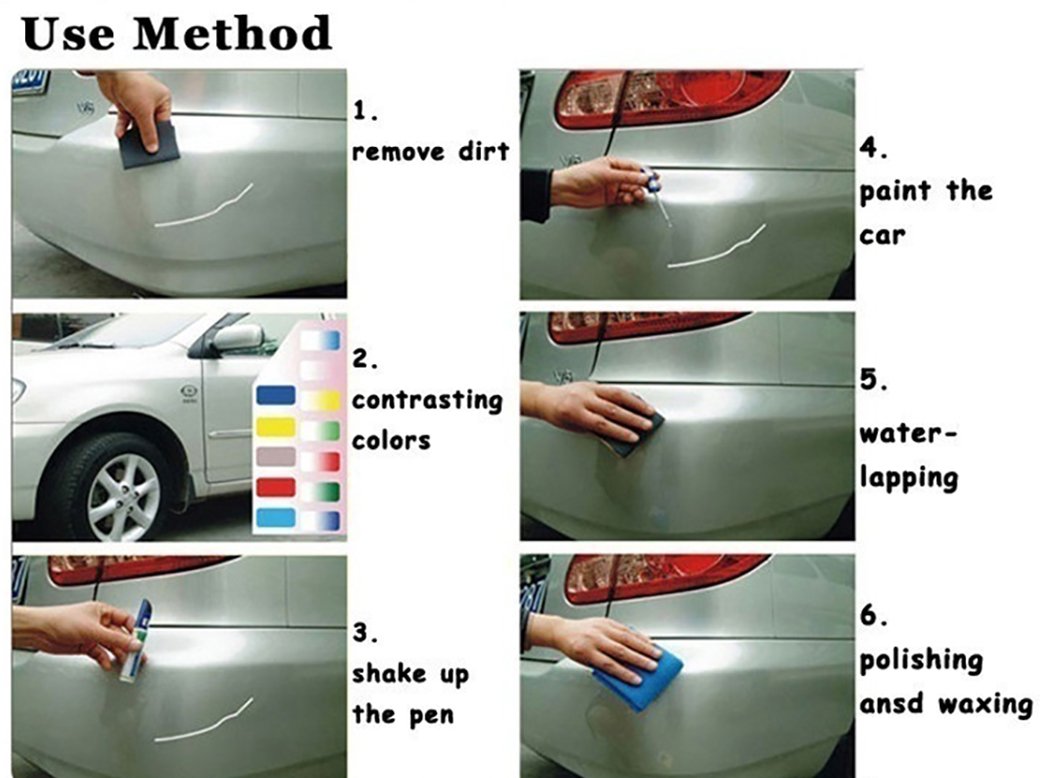 Use Method

1.
remove dirt

2.
contrasting colors

3.
shake up the pen

4.
paint the car

5.
water-lapping

6.
polishing ansd waxing