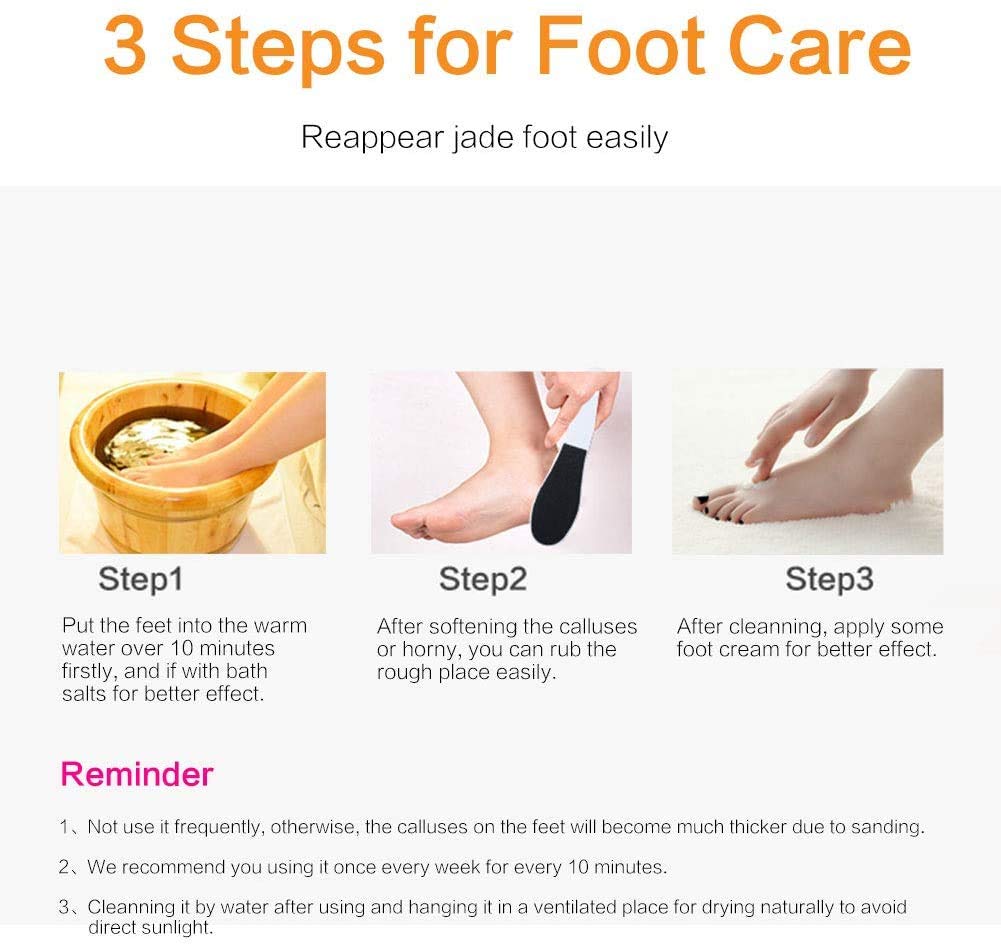 3 Steps for Foot Care

Reappear jade foot easily

Step1

Put the feet into the warm water over 10 minutes firstly, and if with bath salts for better effect.

Step2

After softening the calluses or horny, you can rub the rough place easily.

Step3

After cleanning, apply some foot cream for better effect.

Reminder

1、Not use it frequently, otherwise, the calluses on the feet will become much thicker due to sanding.

2、We recommend you using it once every week for every 10 minutes.

3、Cleanning it by water after using and hanging it in a ventilated place for drying naturally to avoid direct sunlight.