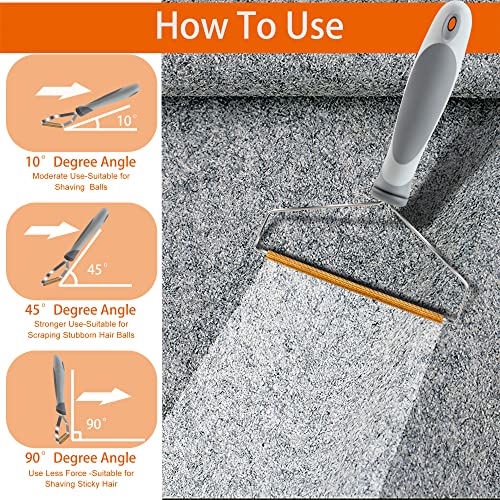 How To Use

10°

10° Degree Angle
Moderate Use-Suitable for Shaving Balls

45°

45° Degree Angle
Stronger Use-Suitable for Scraping Stubborn Hair Balls

90°

90° Degree Angle
Use Less Force -Suitable for Shaving Sticky Hair