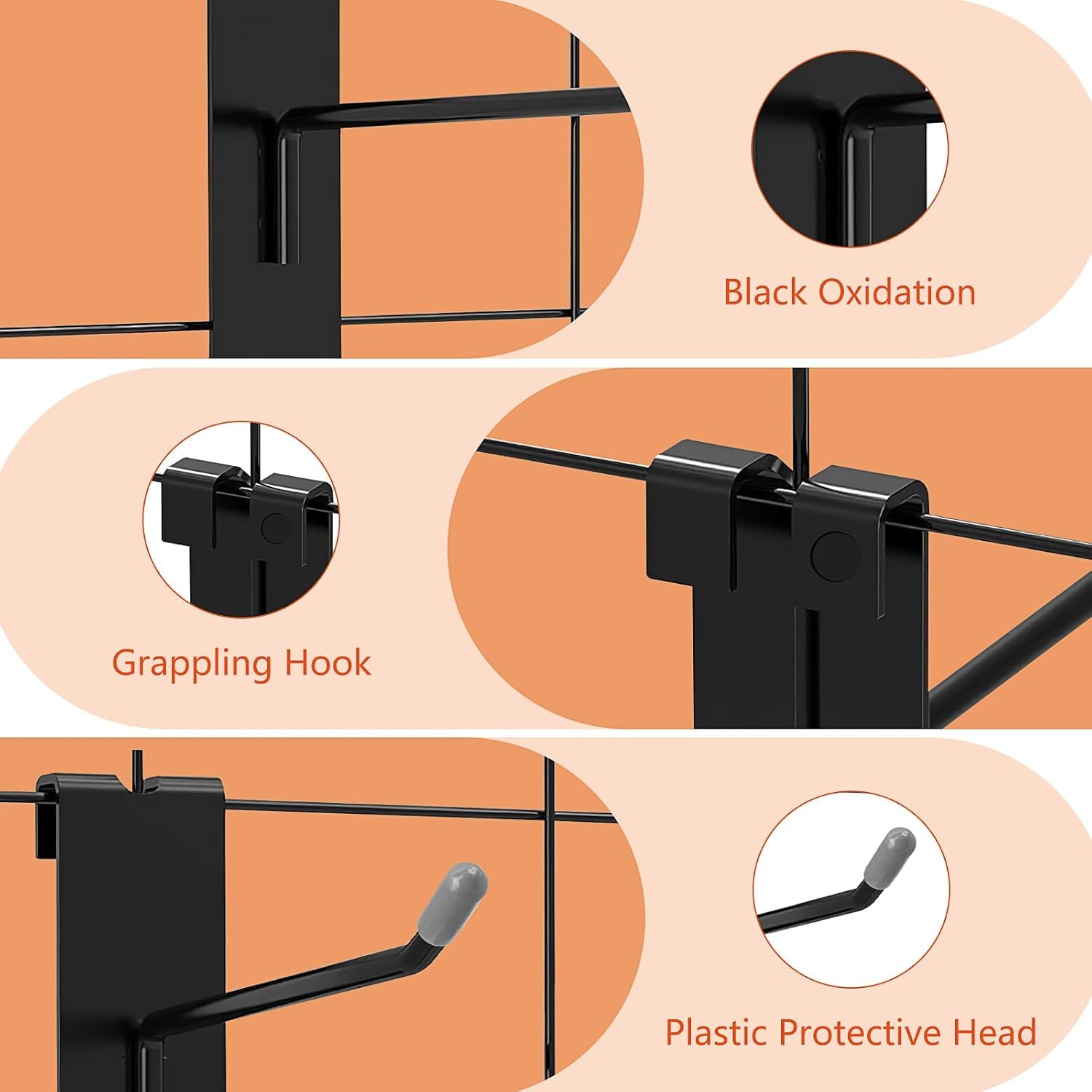 Black Oxidation

Grappling Hook

Plastic Protective Head