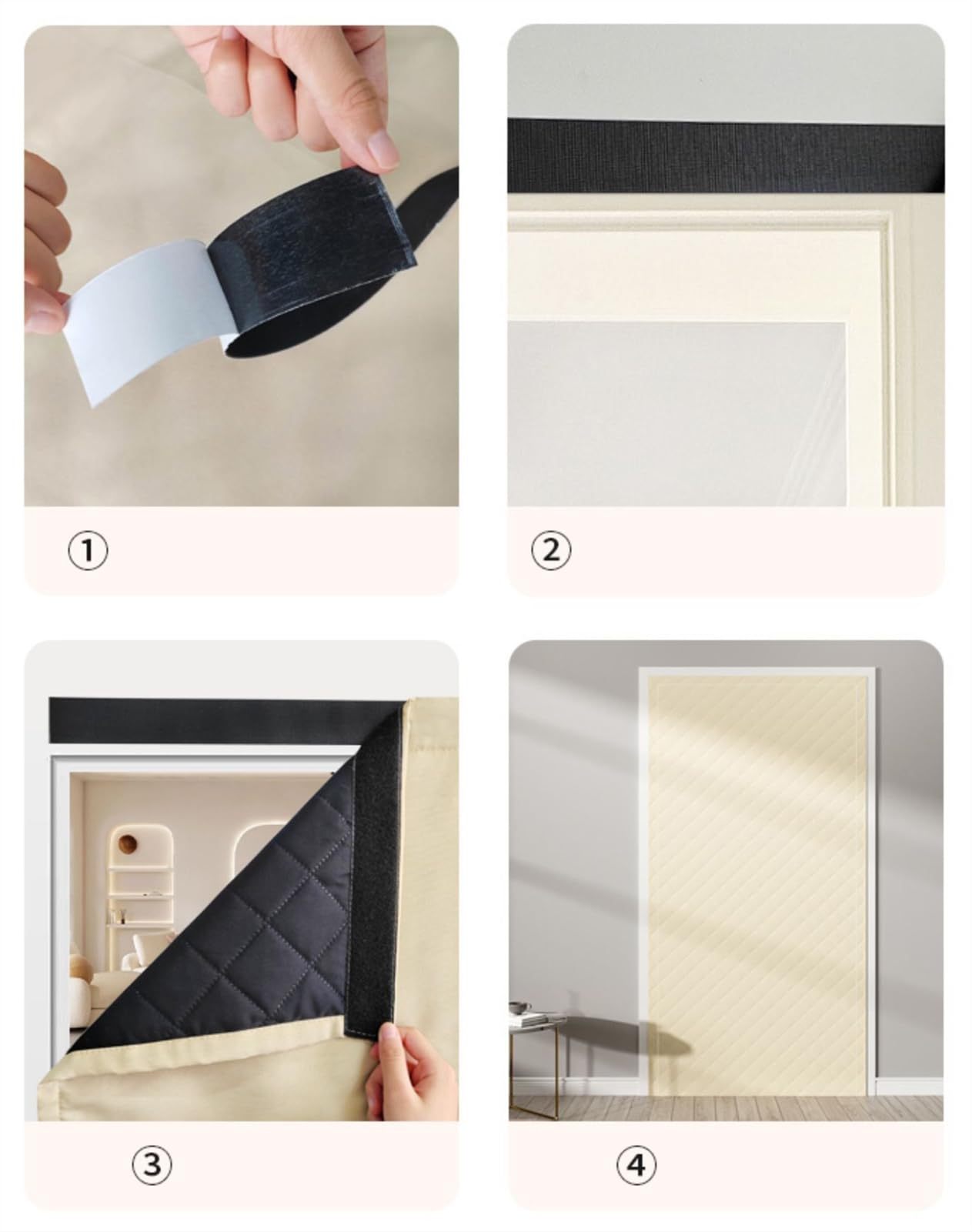 ①

②

③

④