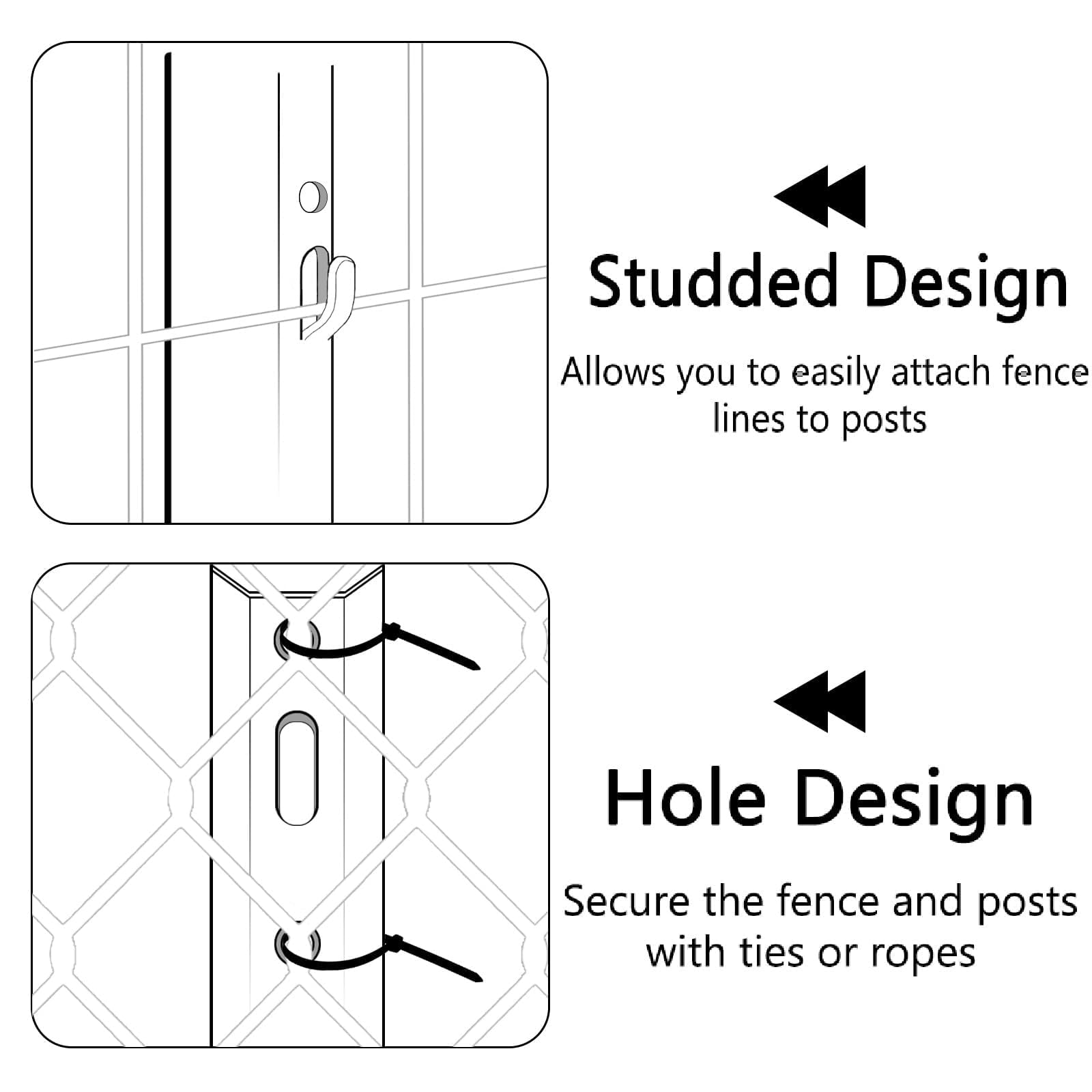 Studded Design

Allows you to easily attach fence lines to posts

Hole Design

Secure the fence and posts with ties or ropes