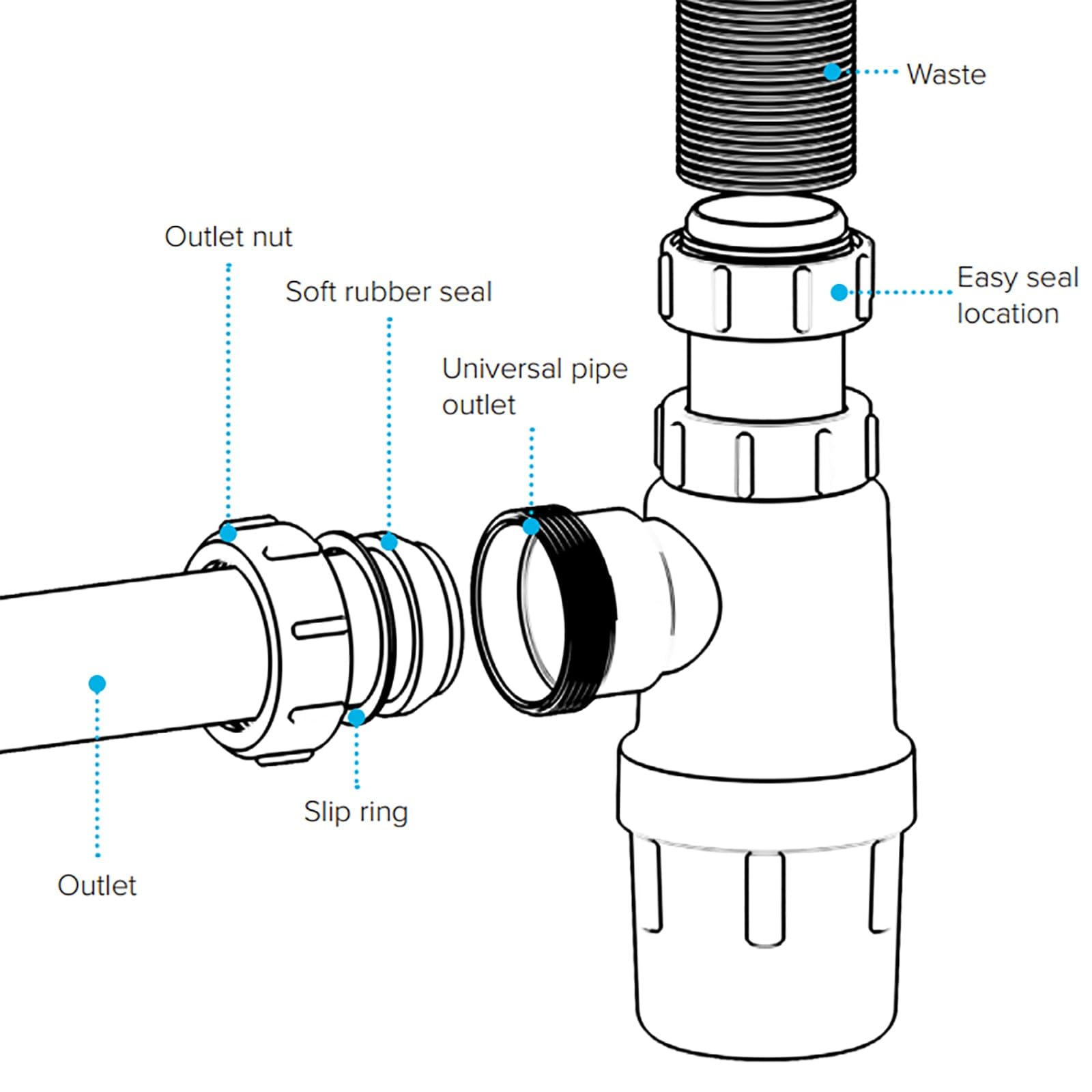 Waste

Outlet nut

Soft rubber seal

Easy seal location

Universal pipe outlet

Slip ring

Outlet