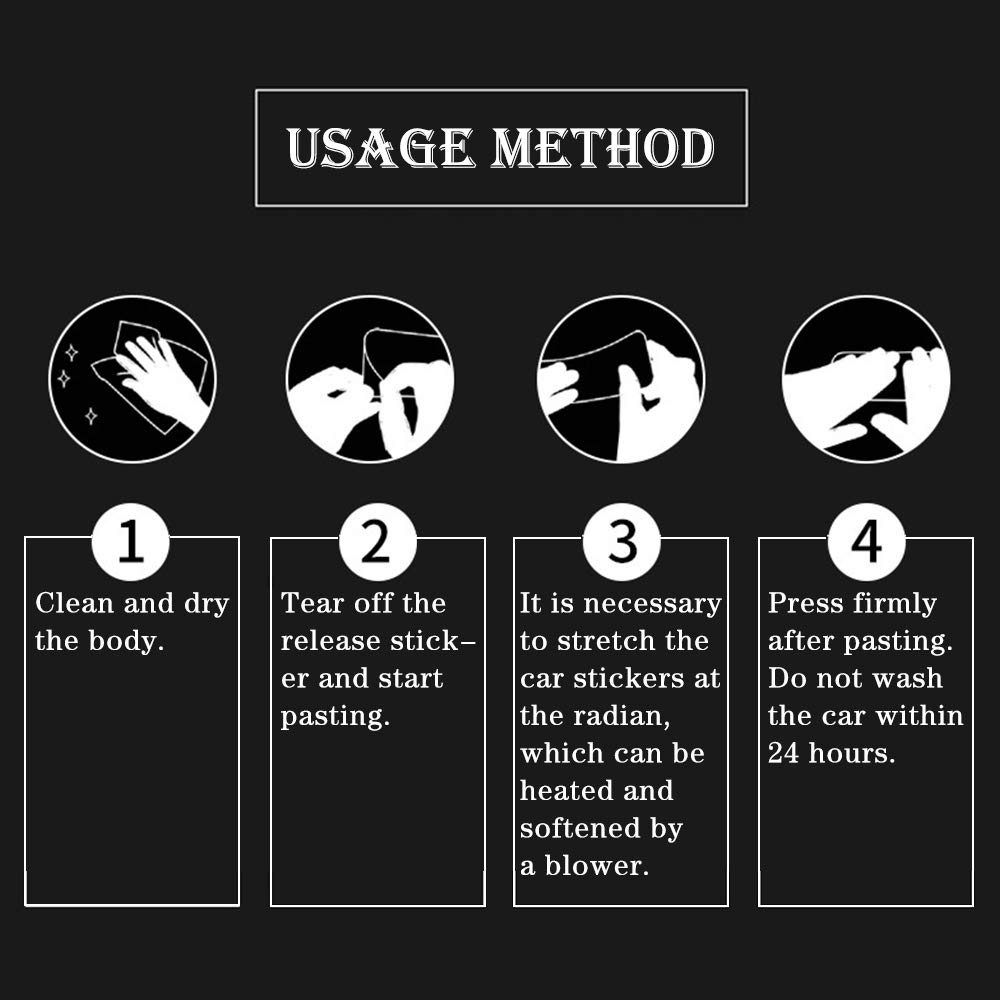 USAGE METHOD

1
Clean and dry the body.

2
Tear off the release sticker and start pasting.

3
It is necessary to stretch the car stickers at the radian, which can be heated and softened by a blower.

4
Press firmly after pasting. Do not wash the car within 24 hours.