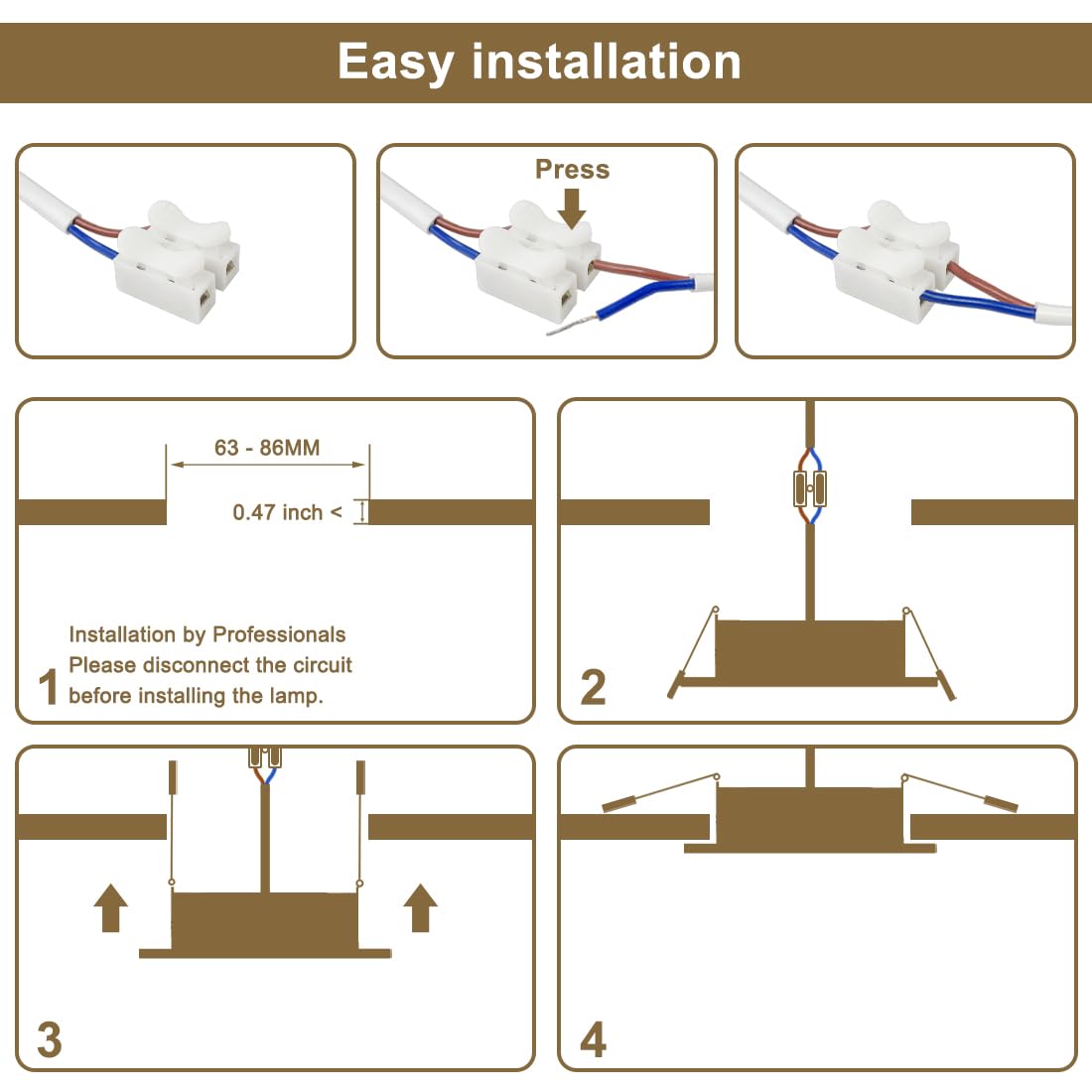 Easy installation

Press

63 - 86MM

0.47 inch <

Installation by Professionals
Please disconnect the circuit
before installing the lamp.

1

2

3

4