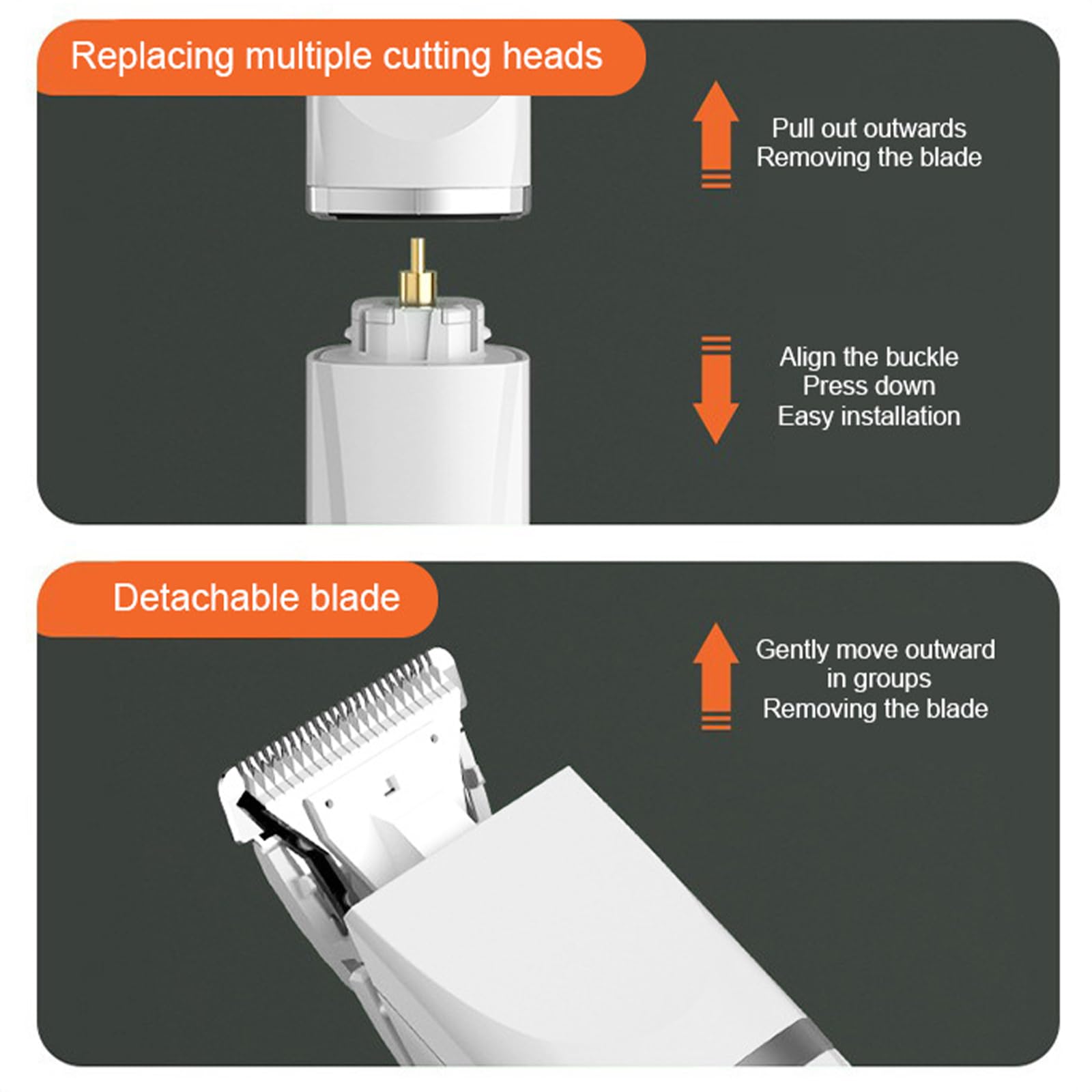 Replacing multiple cutting heads

Pull out outwards
Removing the blade

Align the buckle
Press down
Easy installation

Detachable blade

Gently move outward
in groups
Removing the blade