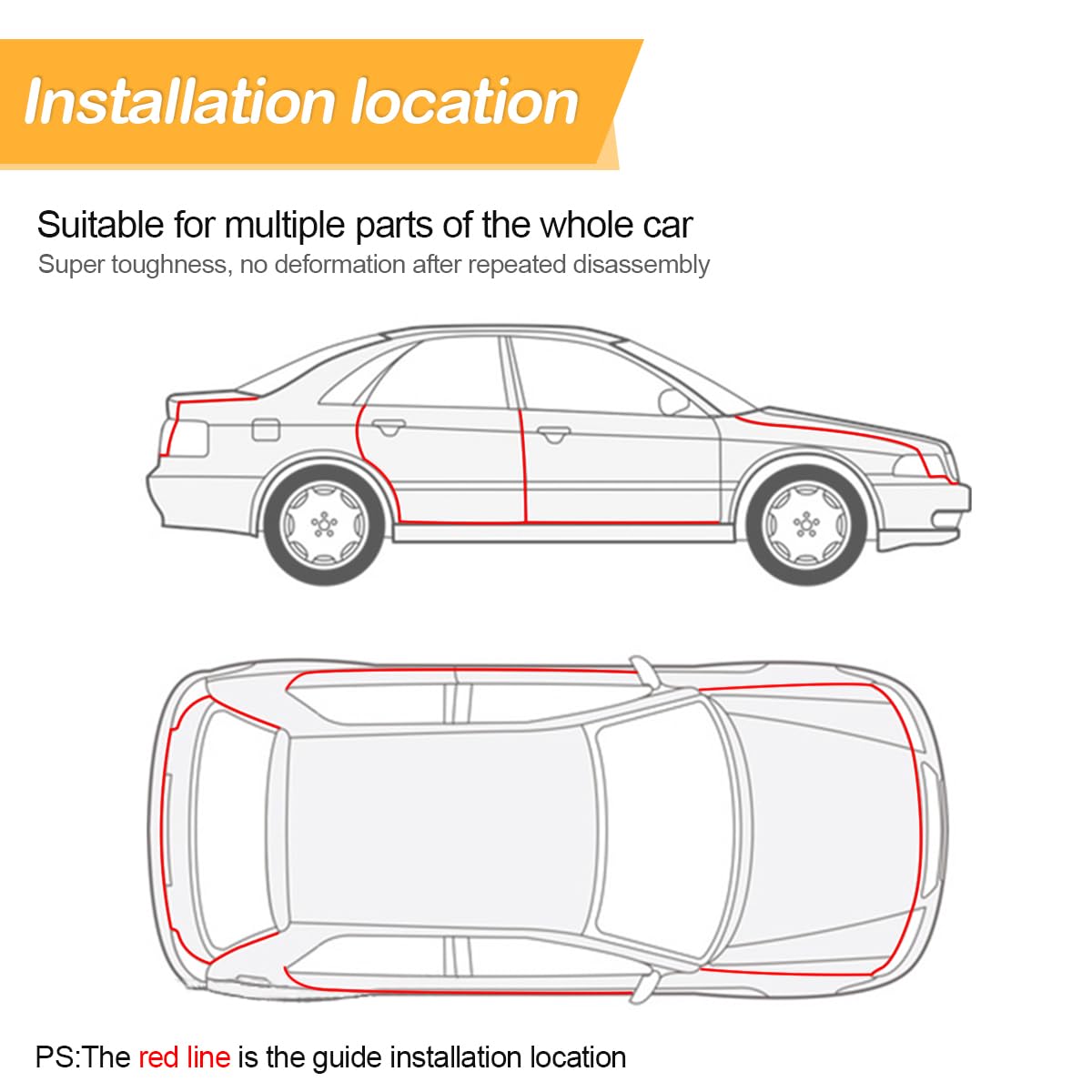 Installation location

Suitable for multiple parts of the whole car
Super toughness, no deformation after repeated disassembly

PS:The red line is the guide installation location