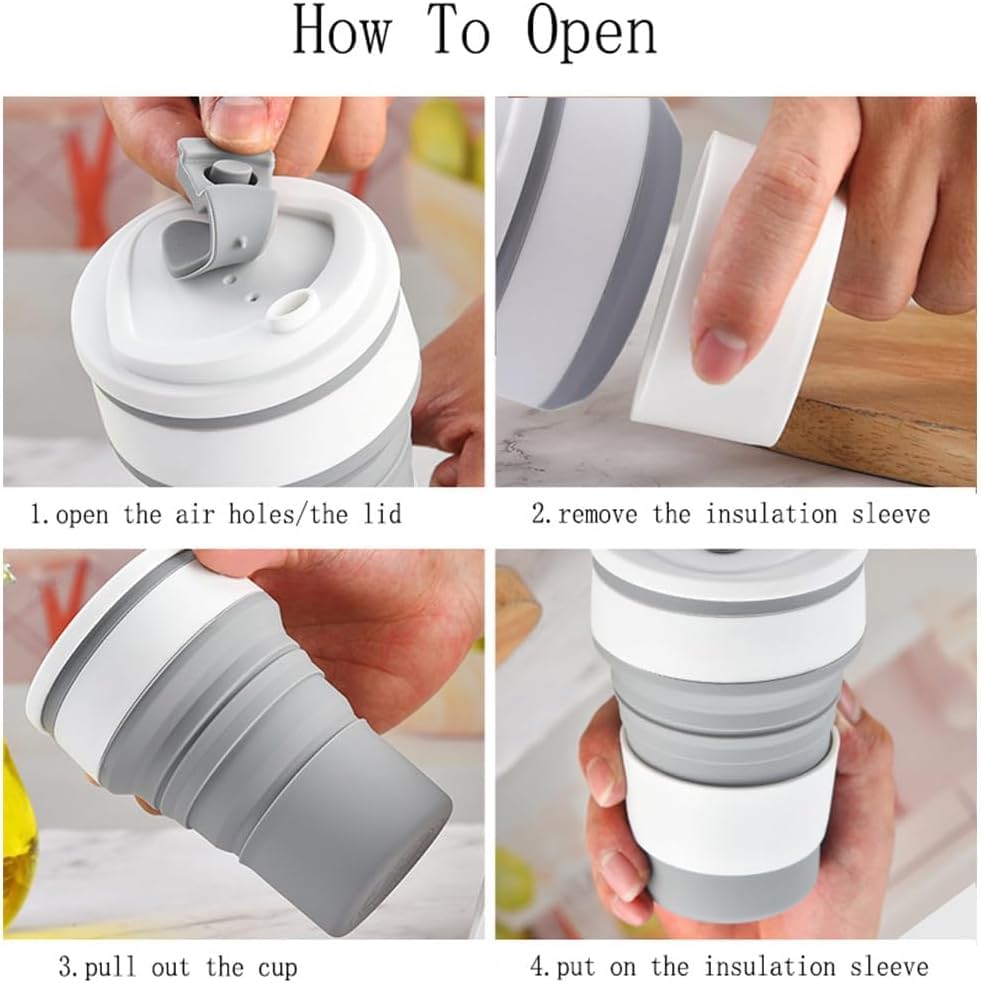 How To Open

1.open the air holes/the lid

2.remove the insulation sleeve

3.pull out the cup

4.put on the insulation sleeve