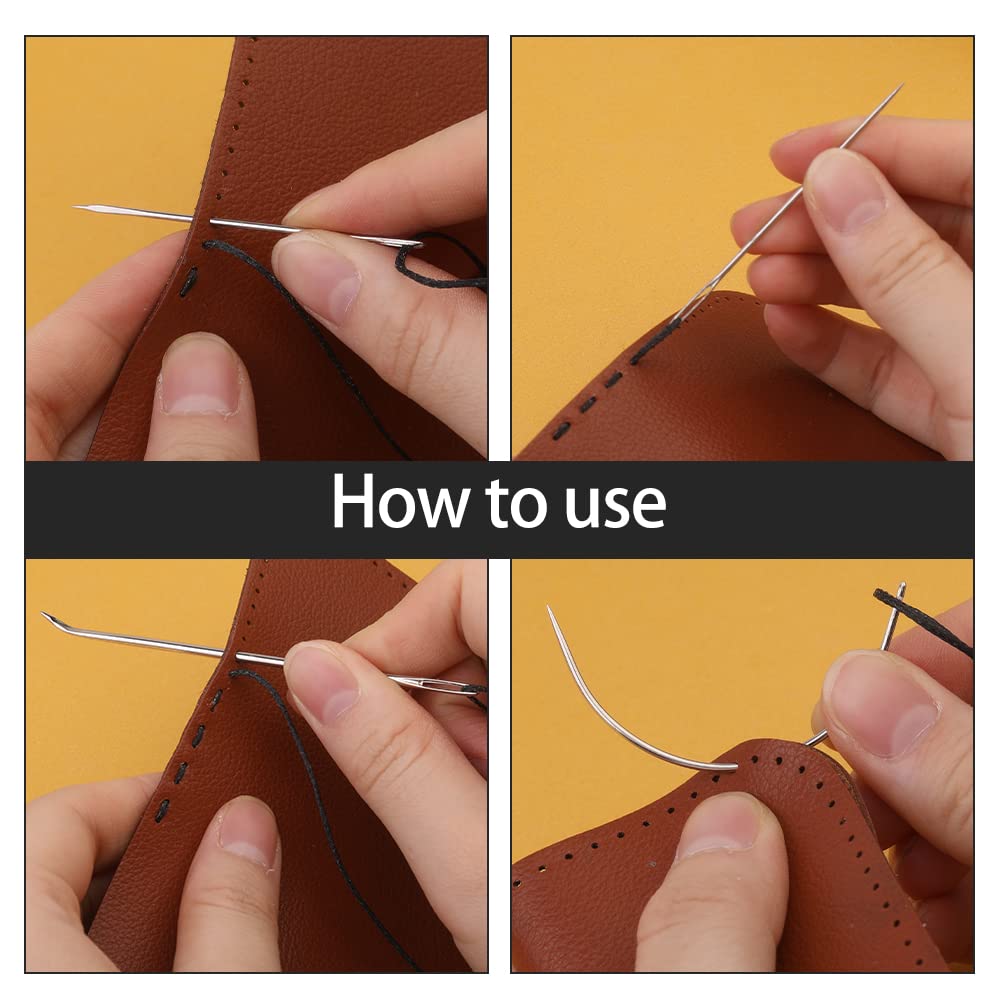 How to use