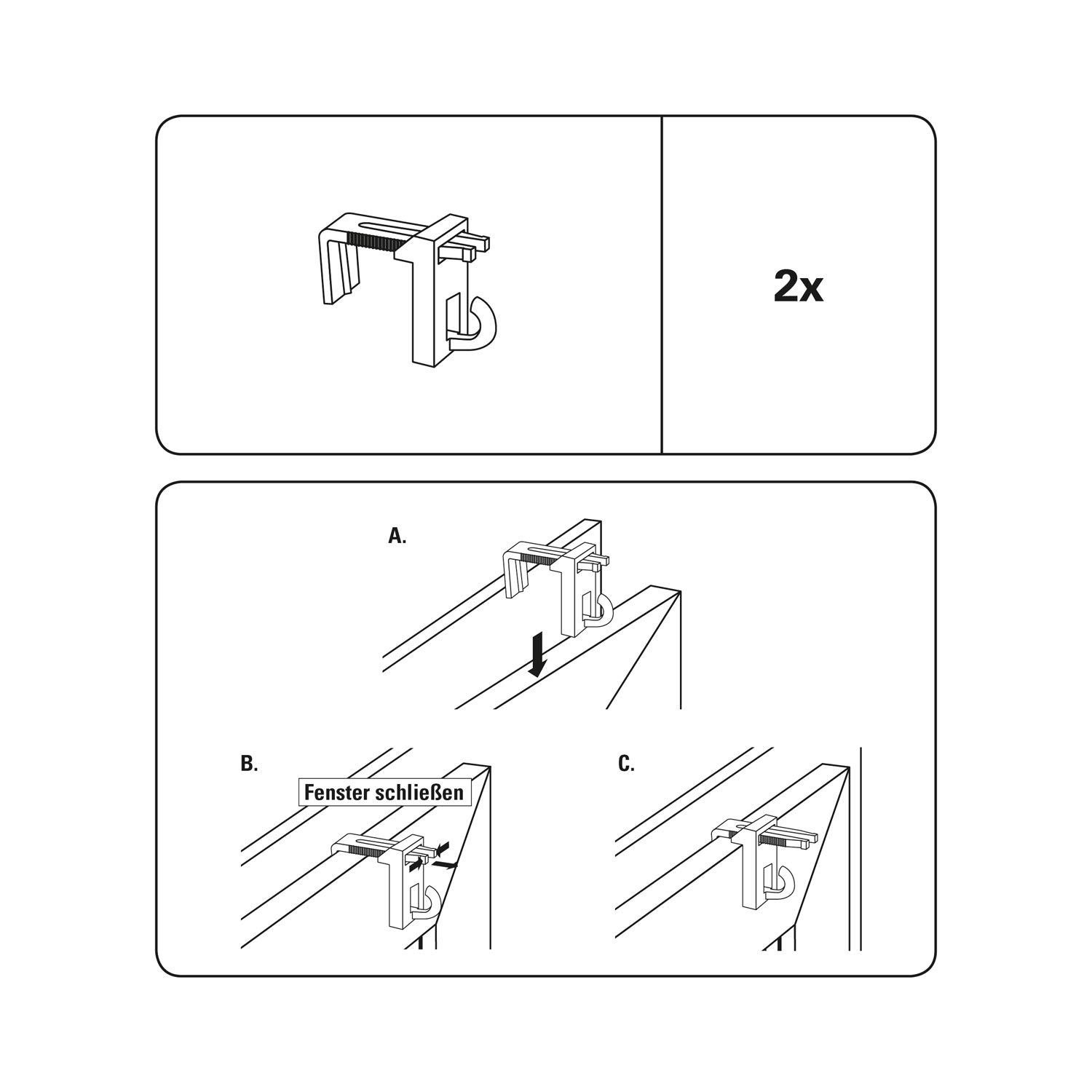 2x

A.

B.

Fenster schließen

C.