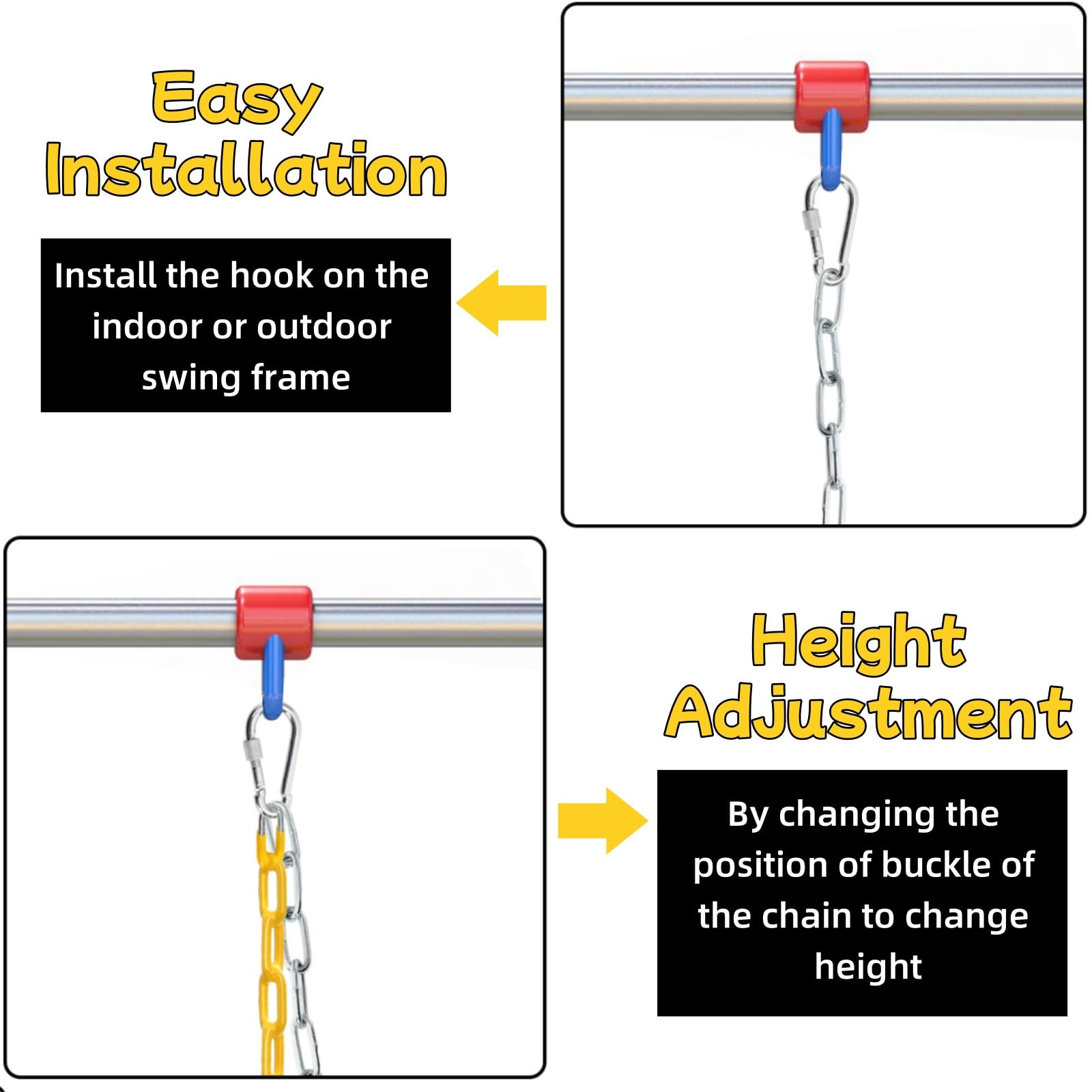 Easy Installation

Install the hook on the indoor or outdoor swing frame

Height Adjustment

By changing the position of buckle of the chain to change height