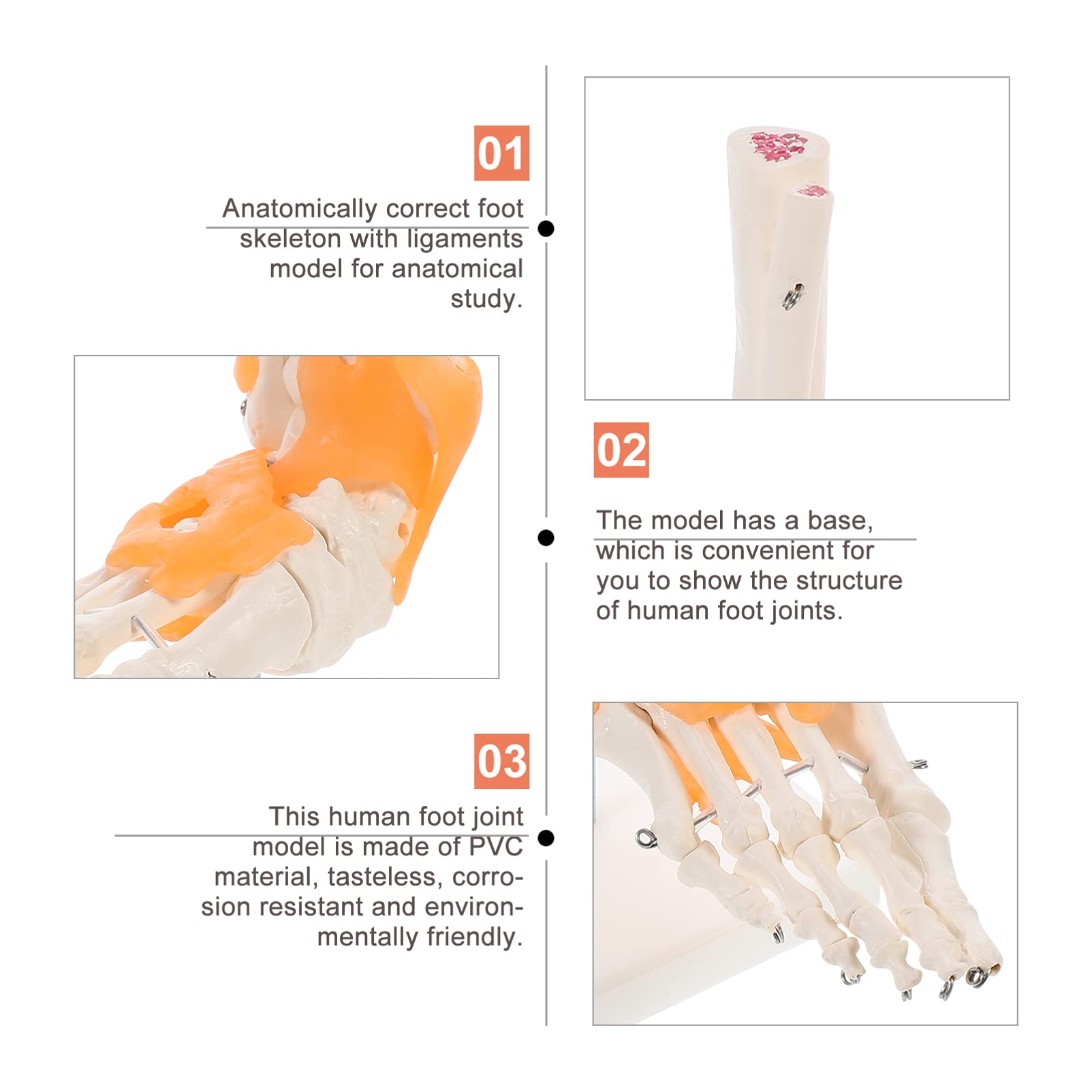 01

Anatomically correct foot skeleton with ligaments model for anatomical study.

02

The model has a base, which is convenient for you to show the structure of human foot joints.

03

This human foot joint model is made of PVC material, tasteless, corrosion resistant and environmentally friendly.